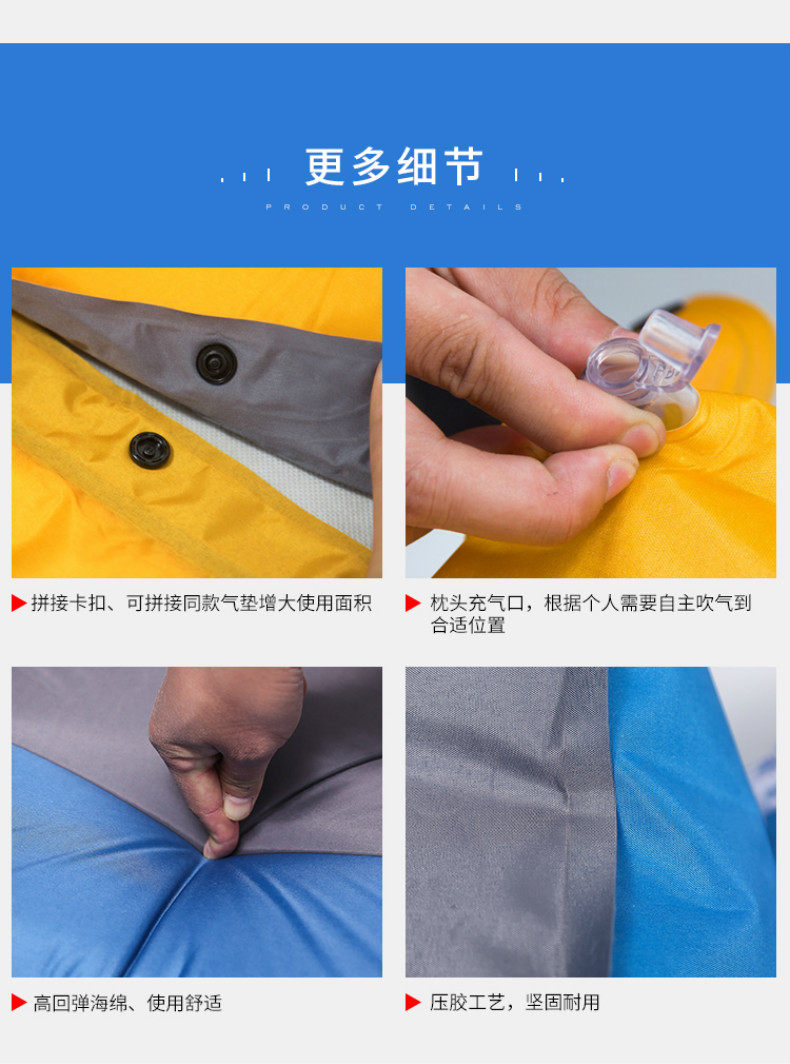 更多细节

PRODUCT DETAILS

拼接卡扣、可拼接同款气垫增大使用面积

枕头充气口，根据个人需要自主吹气到合适位置

高回弹海绵、使用舒适

压胶工艺，坚固耐用