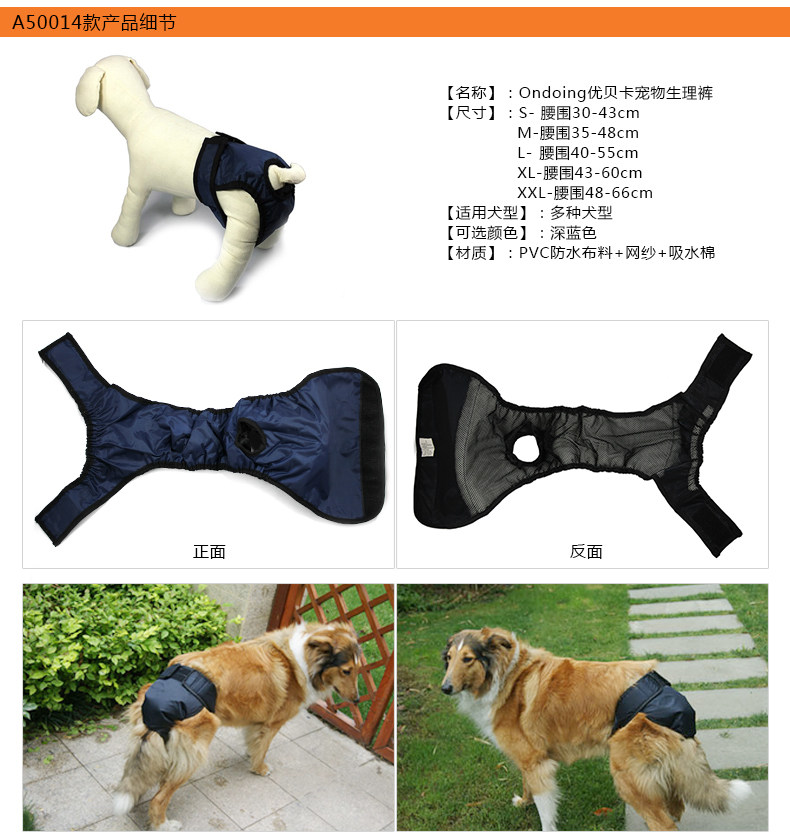 A50014款产品细节

【名称】：Ondoing优贝卡宠物生理裤
【尺寸】：S- 腰围30-43cm
M-腰围35-48cm
L- 腰围40-55cm
XL-腰围43-60cm
XXL-腰围48-66cm
【适用犬型】：多种犬型
【可选颜色】：深蓝色
【材质】：PVC防水布料+网纱+吸水棉

正面

反面