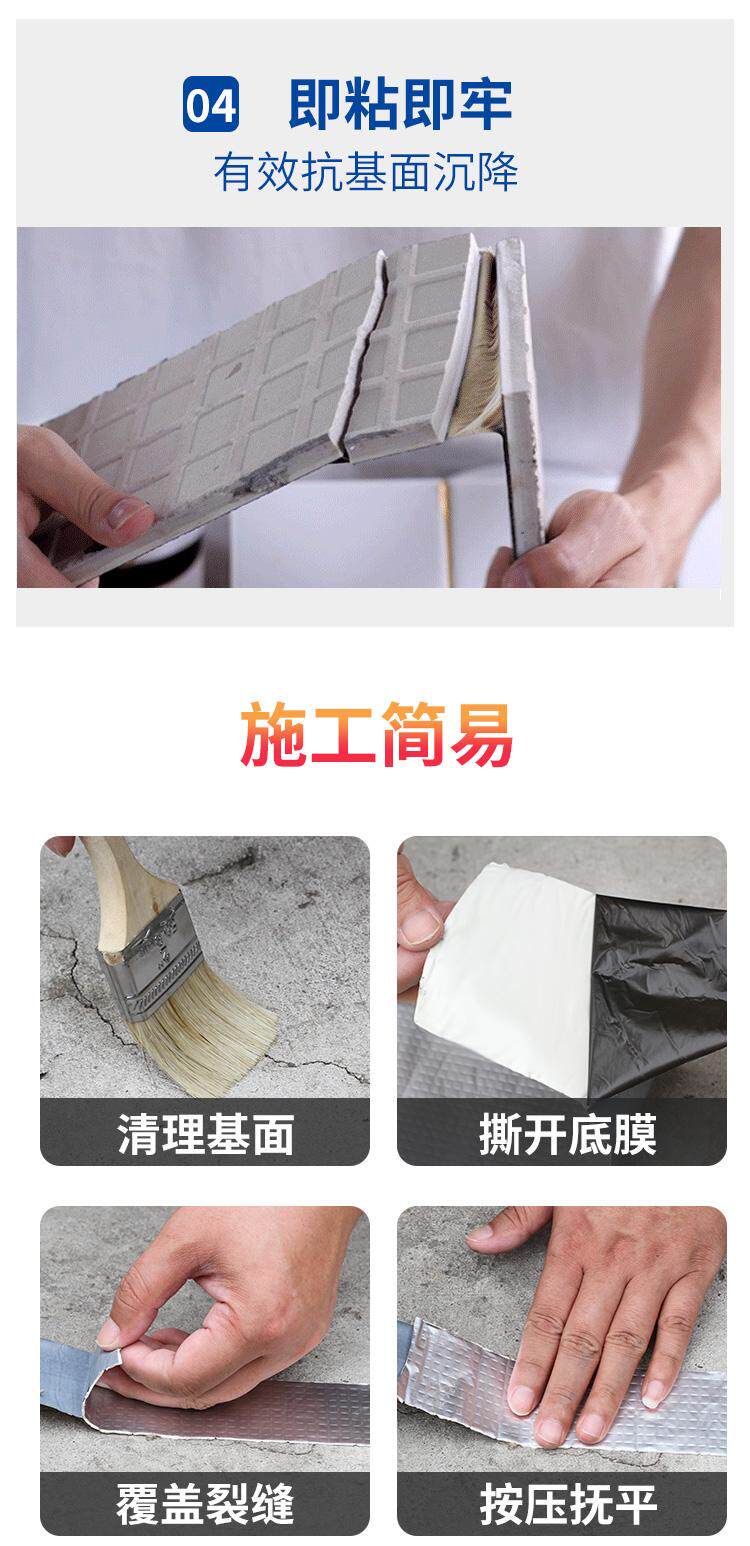 04 即粘即牢
有效抗基面沉降

施工简易

清理基面

撕开底膜

覆盖裂缝

按压抚平