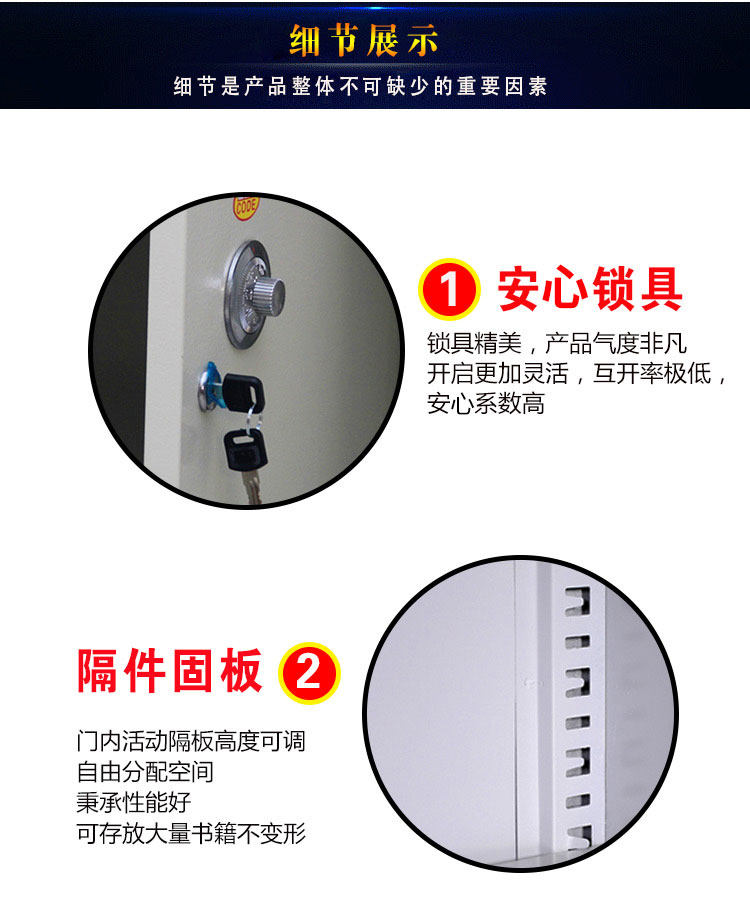 细节展示

细节是产品整体不可缺少的重要因素

CODE

1 安心锁具

锁具精美，产品气度非凡
开启更加灵活，互开率极低，
安心系数高

隔件固板 2

门内活动隔板高度可调
自由分配空间
秉承性能好
可存放大量书籍不变形