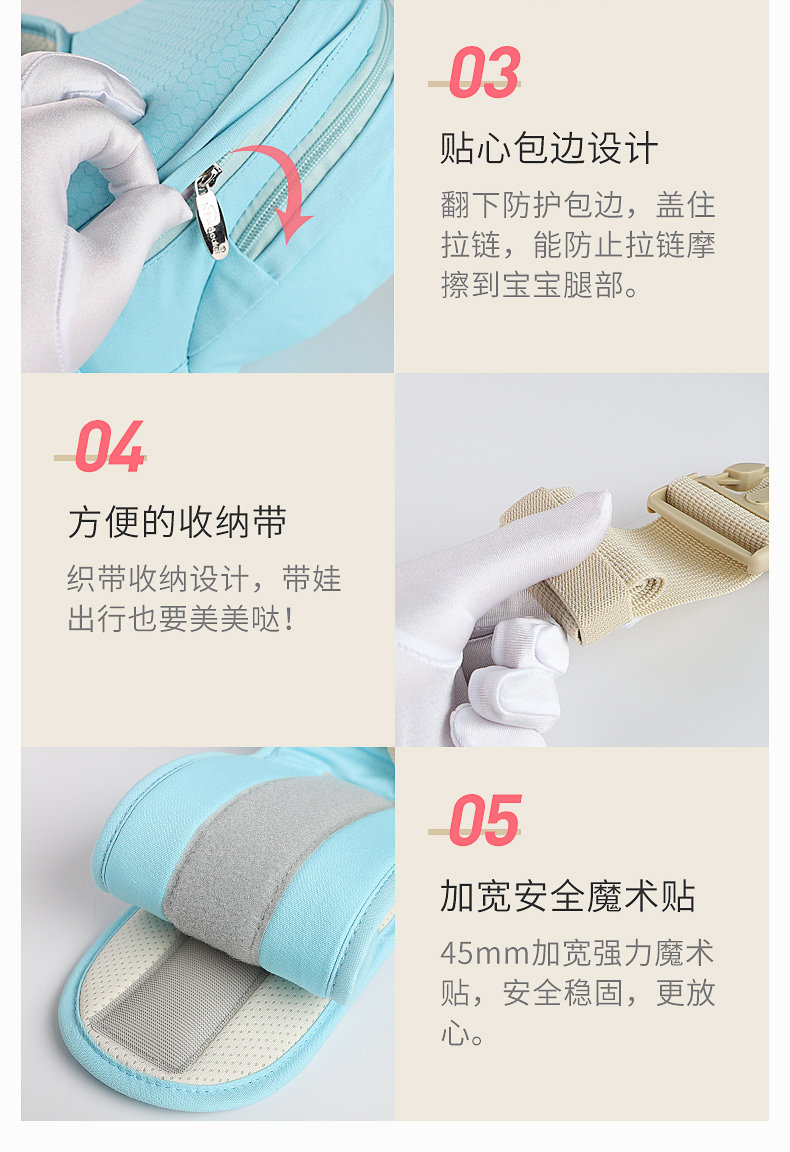 03

贴心包边设计

翻下防护包边，盖住拉链，能防止拉链摩擦到宝宝腿部。

04

方便的收纳带

织带收纳设计，带娃出行也要美美哒！

05

加宽安全魔术贴

45mm加宽强力魔术贴，安全稳固，更放心。