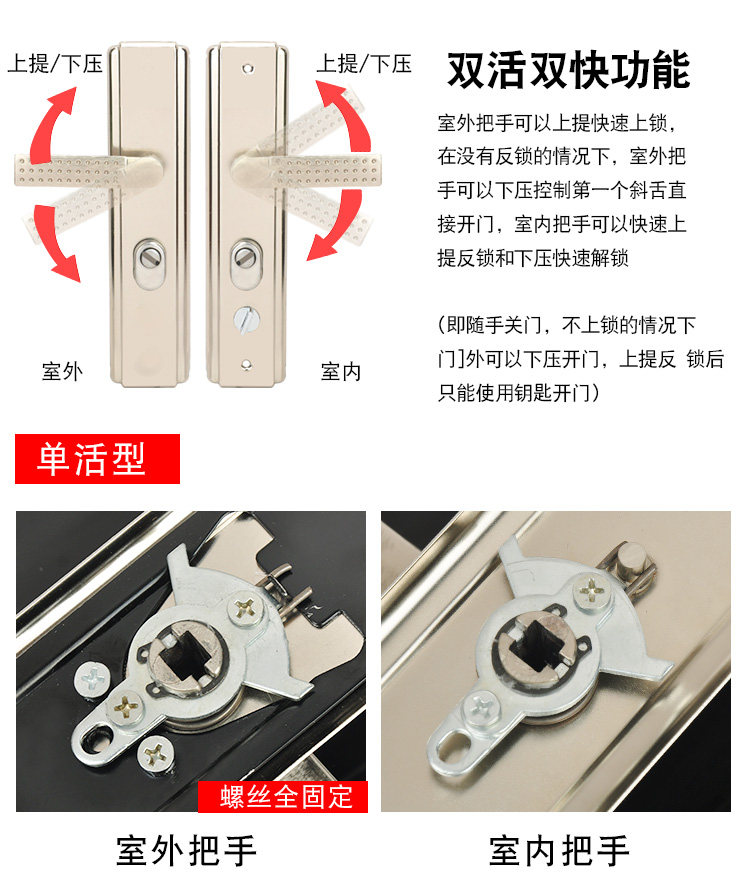 上提/下压

上提/下压

室外

室内

双活双快功能

室外把手可以上提快速上锁，在没有反锁的情况下，室外把手可以下压控制第一个斜舌直接开门，室内把手可以快速上提反锁和下压快速解锁

(即随手关门，不上锁的情况下门]外可以下压开门，上提反 锁后只能使用钥匙开门)

单活型

螺丝全固定

室外把手

室内把手