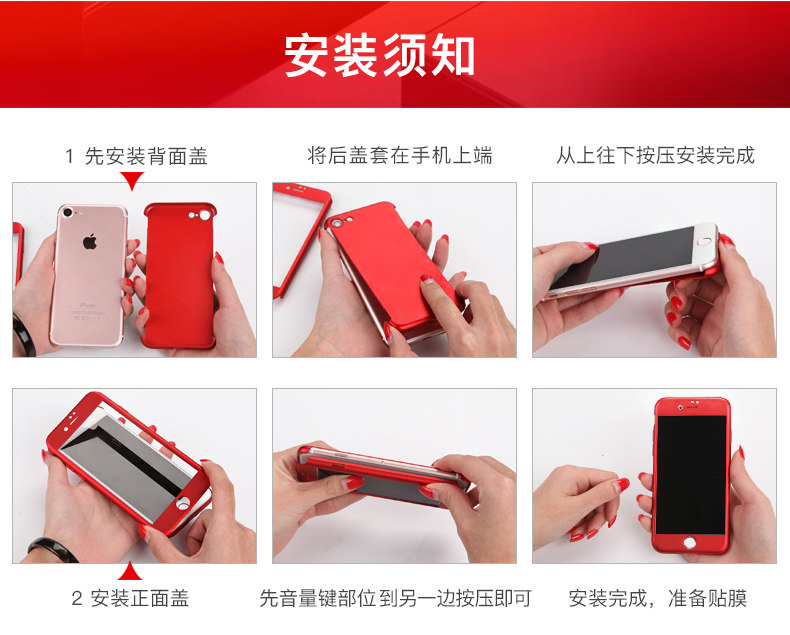 安装须知

1 先安装背面盖

将后盖套在手机上端

从上往下按压安装完成

iPhone

2 安装正面盖

先音量键部位到另一边按压即可

安装完成，准备贴膜