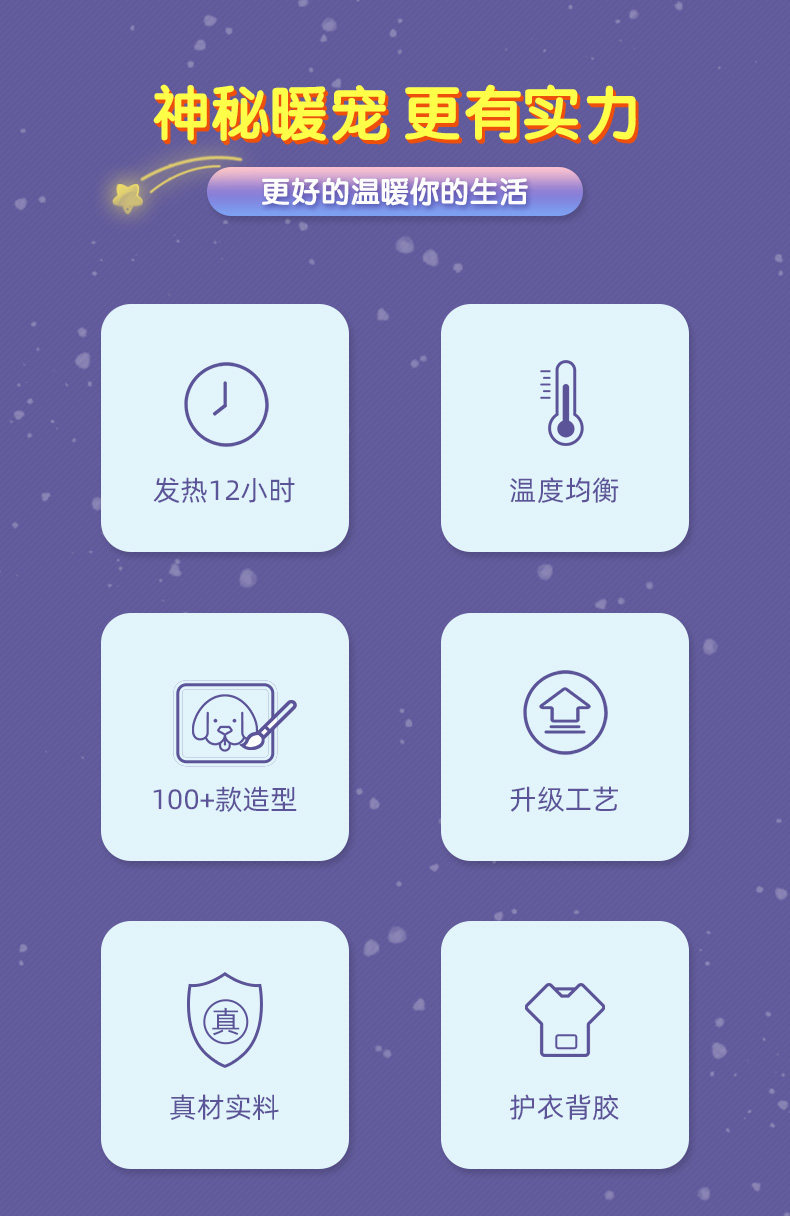 神秘暖宠 更有实力

更好的温暖你的生活

发热12小时

温度均衡

100+款造型

升级工艺

真

真材实料

护衣背胶