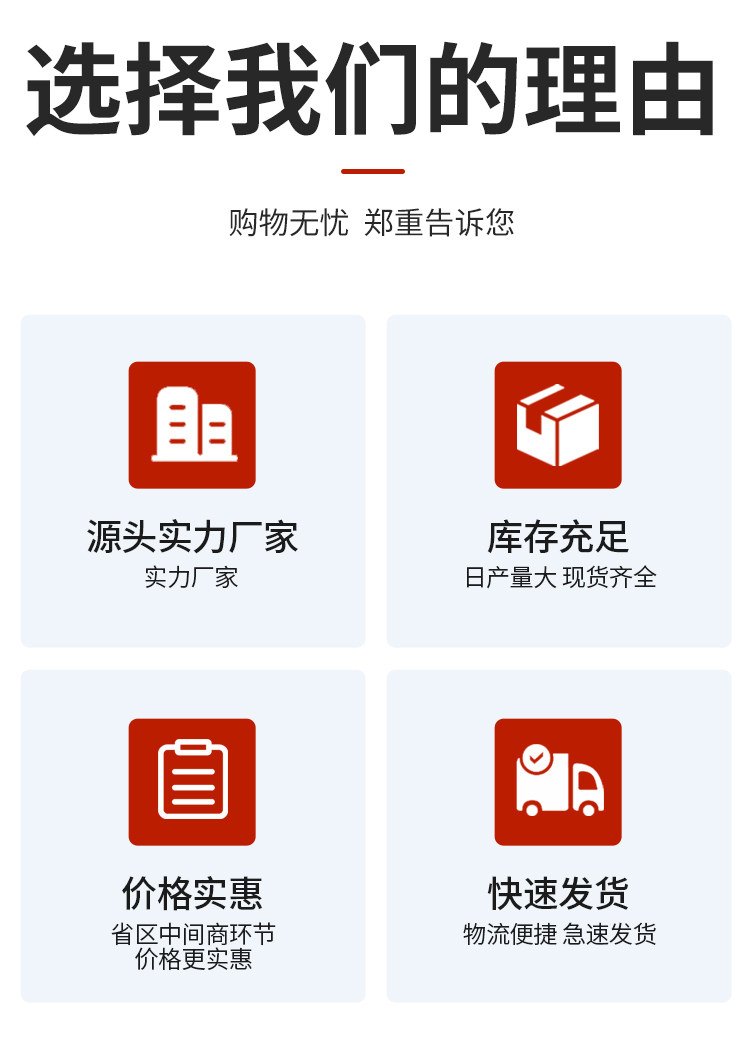 选择我们的理由

购物无忧 郑重告诉您

源头实力厂家

实力厂家

库存充足

日产量大 现货齐全

价格实惠

省区中间商环节
价格更实惠

快速发货

物流便捷 急速发货