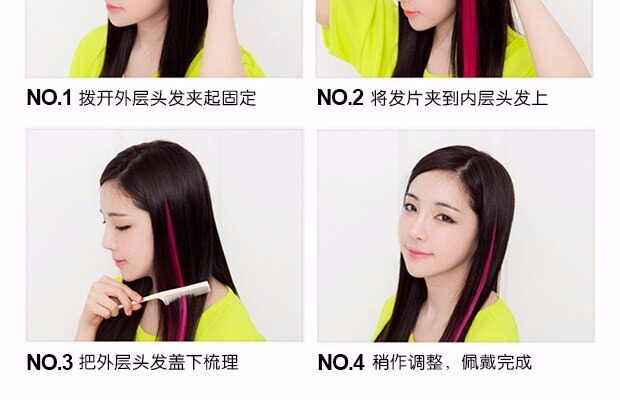 NO.1 拨开外层头发夹起固定

NO.2 将发片夹到内层头发上

NO.3 把外层头发盖下梳理

NO.4 稍作调整，佩戴完成