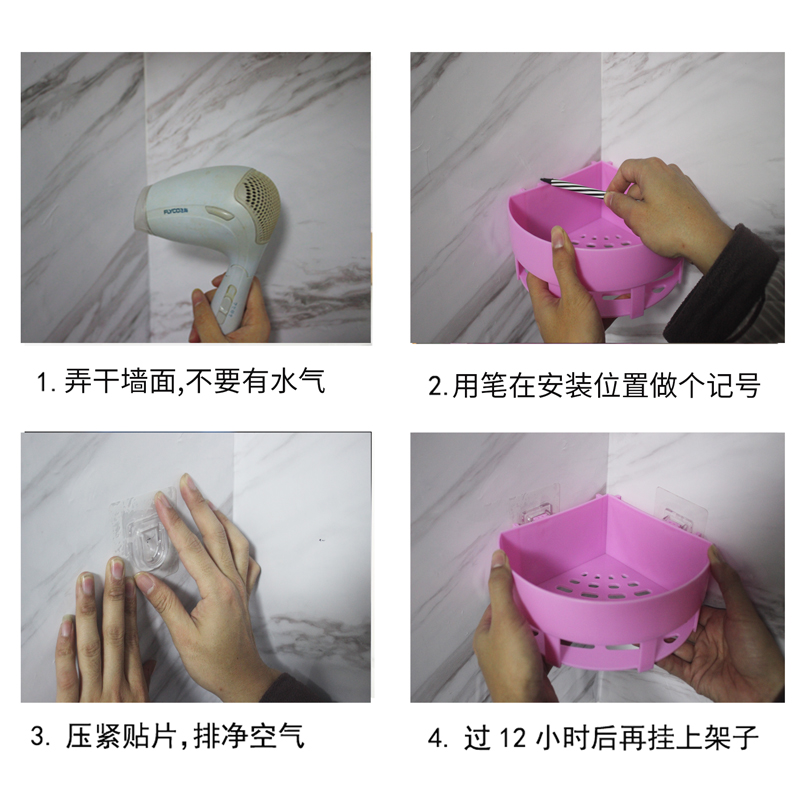 FLYCO

1. 弄干墙面,不要有水气

2.用笔在安装位置做个记号

3. 压紧贴片,排净空气

4. 过 12 小时后再挂上架子