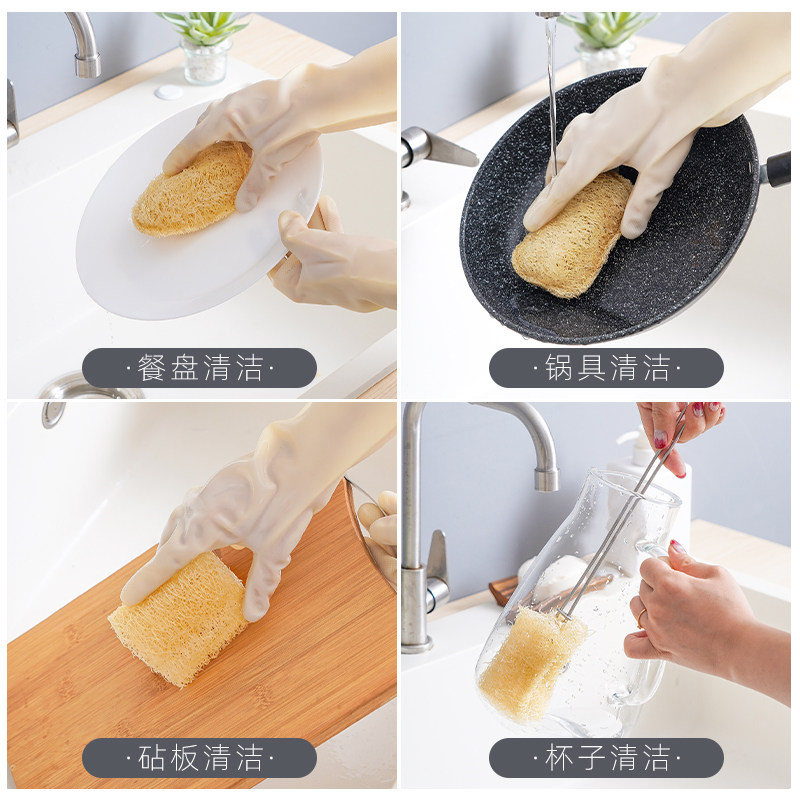 ·餐盘清洁·

·锅具清洁·

·砧板清洁·

·杯子清洁·