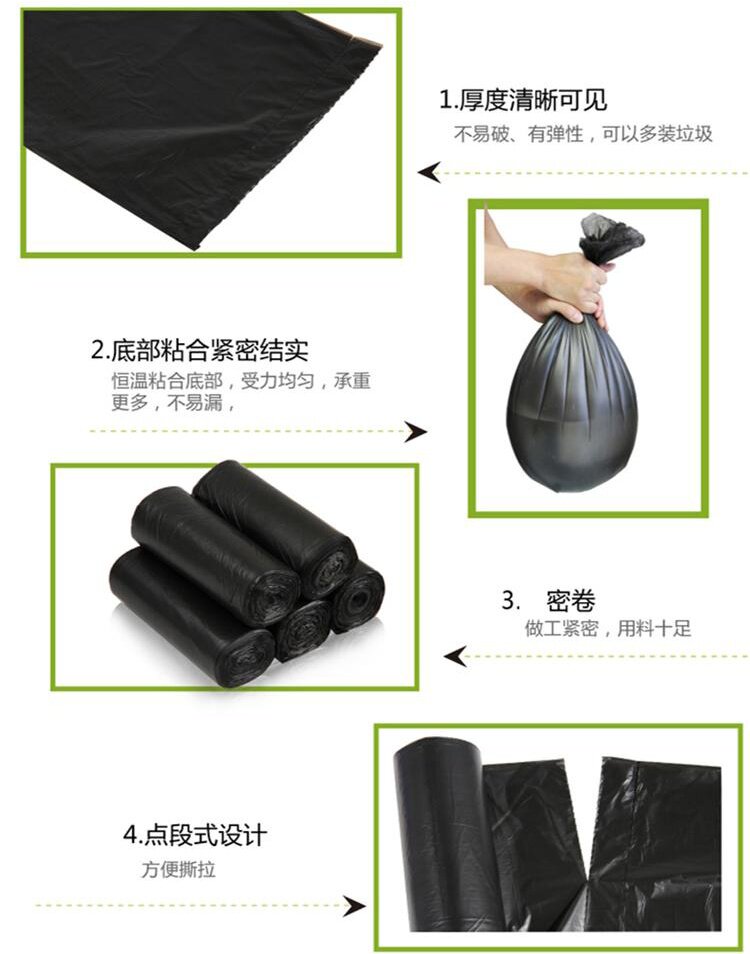 1.厚度清晰可见
不易破、有弹性，可以多装垃圾

2.底部粘合紧密结实
恒温粘合底部，受力均匀，承重更多，不易漏，

3. 密卷
做工紧密，用料十足

4.点段式设计
方便撕拉