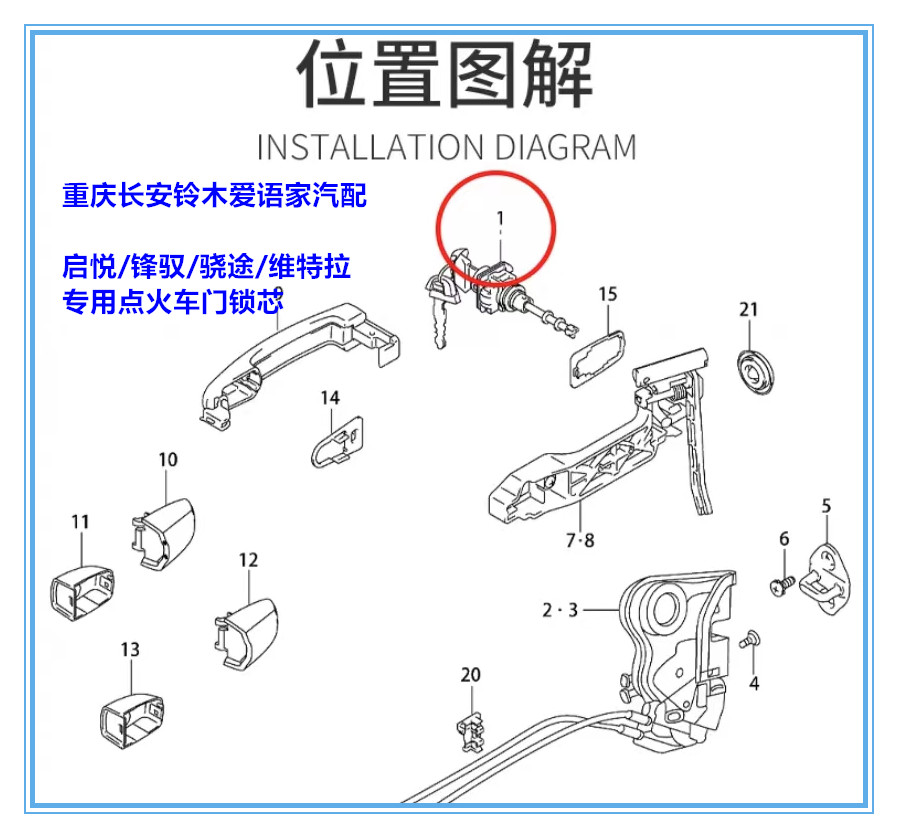 位置图解
INSTALLATION DIAGRAM

重庆长安铃木爱语家汽配

启悦/锋驭/骁途/维特拉
专用点火车门锁芯

1
15
21
14
10
11
12
13
7·8
5
6
2·3
4
20