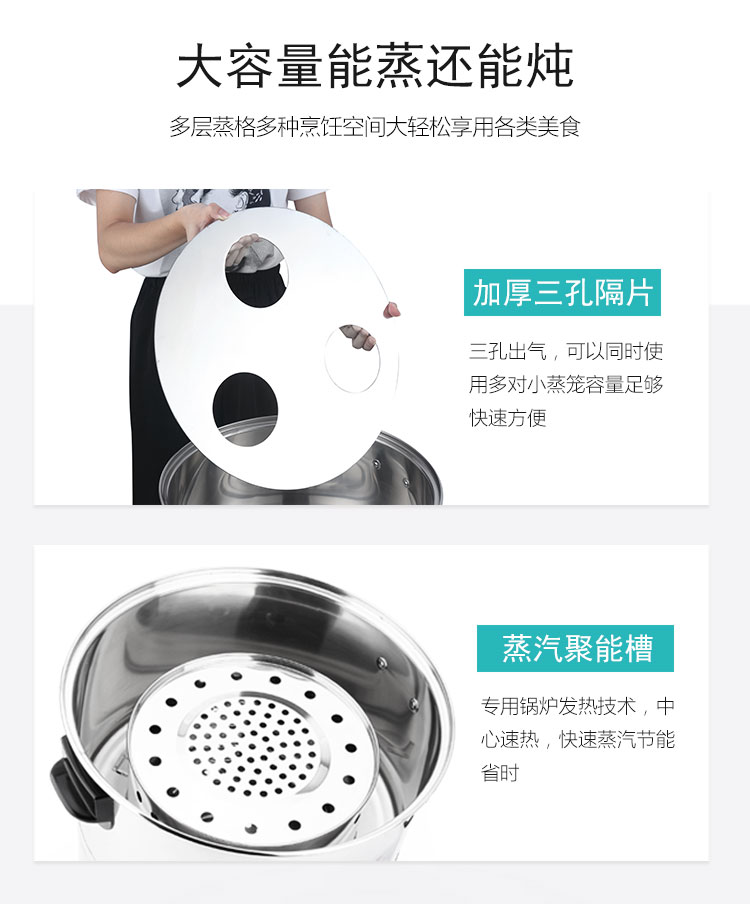 大容量能蒸还能炖

多层蒸格多种烹饪空间大轻松享用各类美食

加厚三孔隔片

三孔出气，可以同时使用多对小蒸笼容量足够快速方便

蒸汽聚能槽

专用锅炉发热技术，中心速热，快速蒸汽节能省时