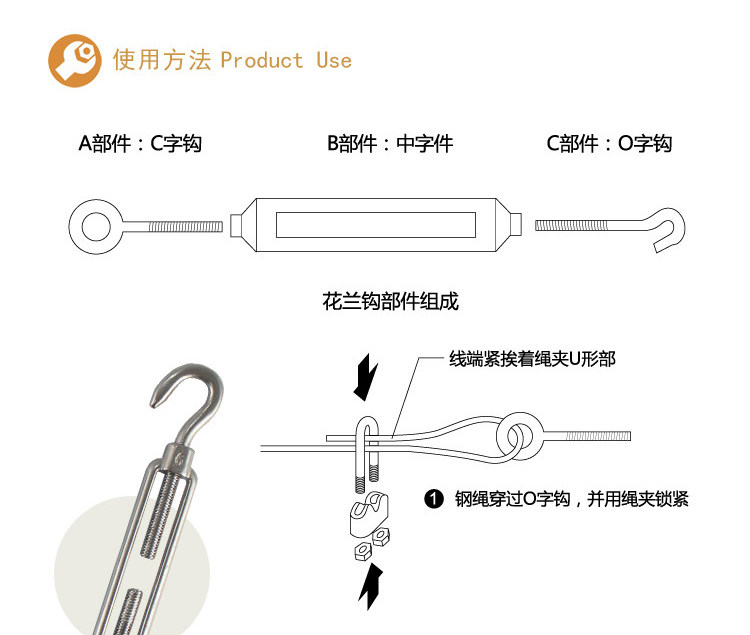 使用方法 Product Use

A部件：C字钩

B部件：中字件

C部件：O字钩

花兰钩部件组成

线端紧挨着绳夹U形部

❶ 钢绳穿过O字钩，并用绳夹锁紧