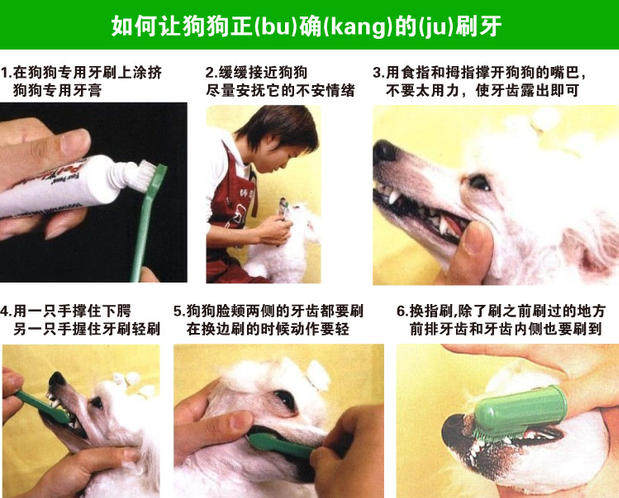 如何让狗狗正(bu)确(kang)的(ju)刷牙

1.在狗狗专用牙刷上涂挤狗狗专用牙膏

2.缓缓接近狗狗 尽量安抚它的不安情绪

3.用食指和拇指撑开狗狗的嘴巴，不要太用力，使牙齿露出即可

4.用一只手撑住下腭 另一只手握住牙刷轻刷

5.狗狗脸颊两侧的牙齿都要刷 在换边刷的时候动作要轻

6.换指刷,除了刷之前刷过的地方 前排牙齿和牙齿内侧也要刷到