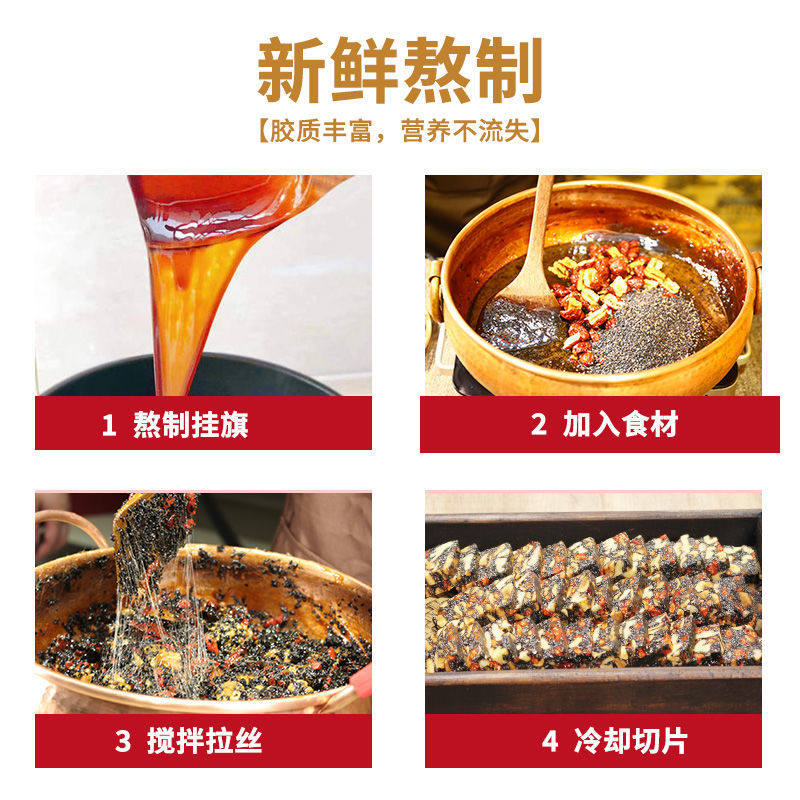 新鲜熬制

【胶质丰富，营养不流失】

1 熬制挂旗

2 加入食材

3 搅拌拉丝

4 冷却切片