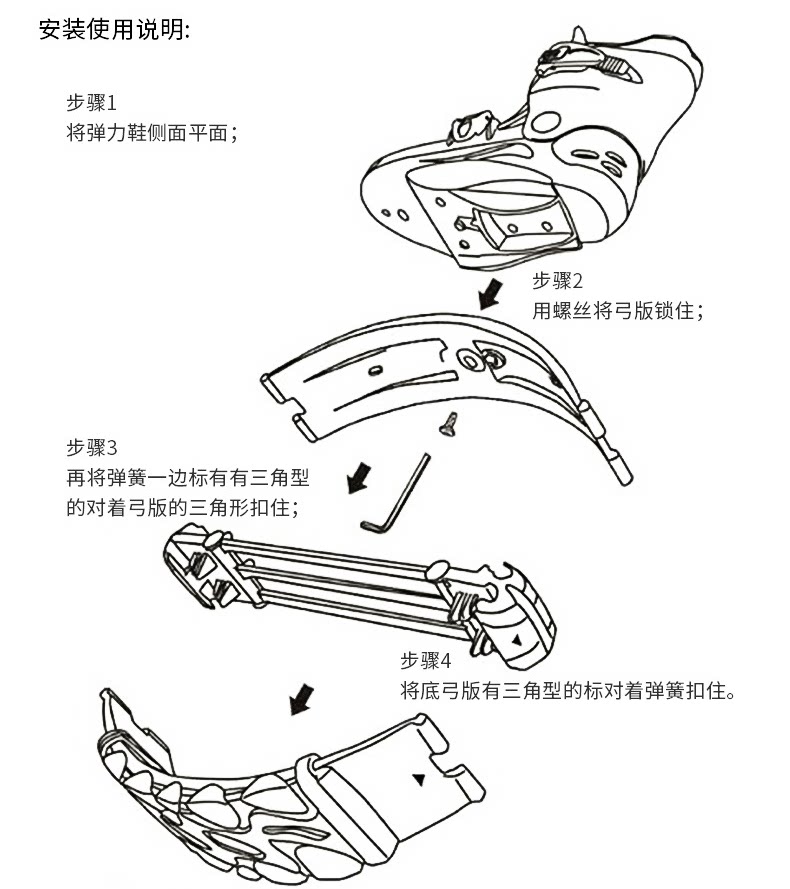 安装使用说明:

步骤1
将弹力鞋侧面平面;

步骤2
用螺丝将弓版锁住;

步骤3
再将弹簧一边标有有三角型的对着弓版的三角形扣住;

步骤4
将底弓版有三角型的标对着弹簧扣住。