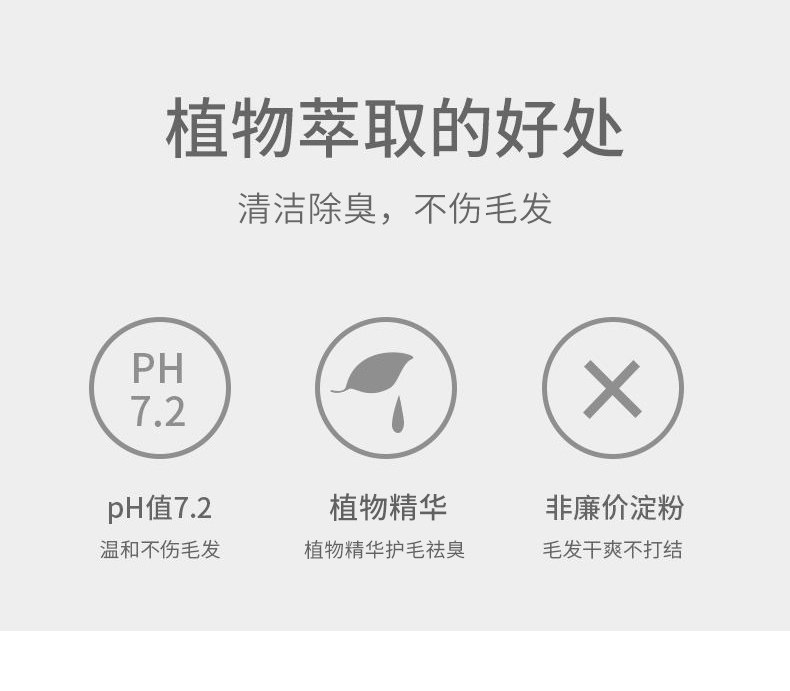 植物萃取的好处

清洁除臭，不伤毛发

PH
7.2

pH值7.2

温和不伤毛发

植物精华

植物精华护毛祛臭

非廉价淀粉

毛发干爽不打结