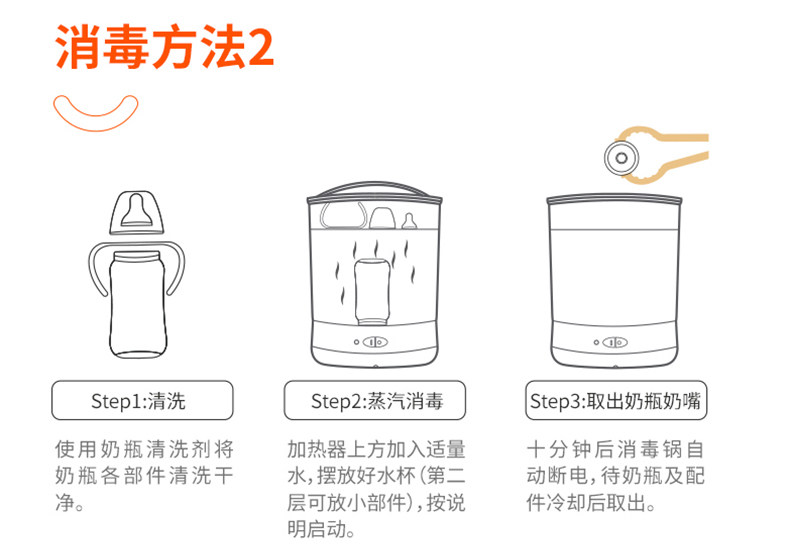 消毒方法2

Step1:清洗

使用奶瓶清洗剂将奶瓶各部件清洗干净。

Step2:蒸汽消毒

加热器上方加入适量水,摆放好水杯(第二层可放小部件),按说明启动。

Step3:取出奶瓶奶嘴

十分钟后消毒锅自动断电,待奶瓶及配件冷却后取出。