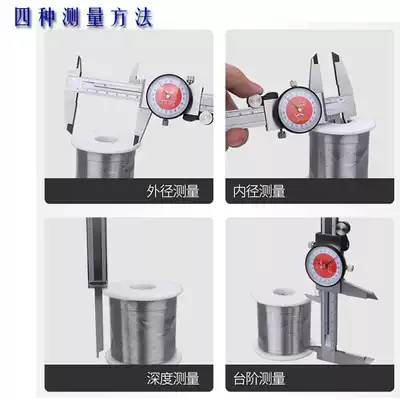 四种测量方法

外径测量

内径测量

深度测量

台阶测量