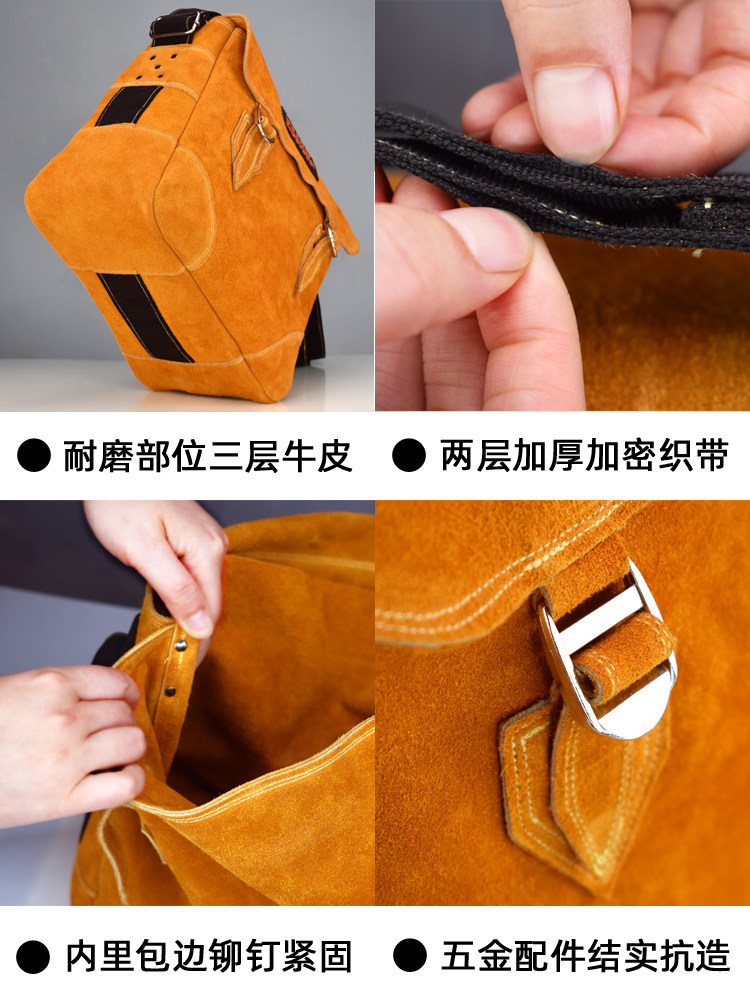 ● 耐磨部位三层牛皮

● 两层加厚加密织带

● 内里包边铆钉紧固

● 五金配件结实抗造