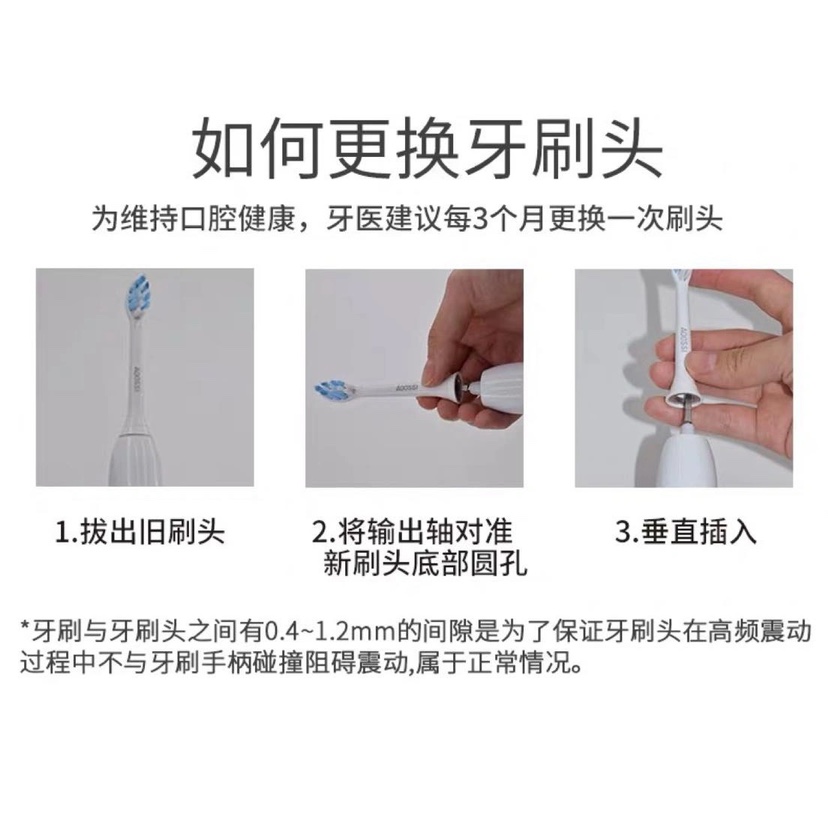 如何更换牙刷头

为维持口腔健康，牙医建议每3个月更换一次刷头

AOSSI

AOSSI

AOSSI

1.拔出旧刷头

2.将输出轴对准新刷头底部圆孔

3.垂直插入

*牙刷与牙刷头之间有0.4~1.2mm的间隙是为了保证牙刷头在高频震动过程中不与牙刷手柄碰撞阻碍震动,属于正常情况。