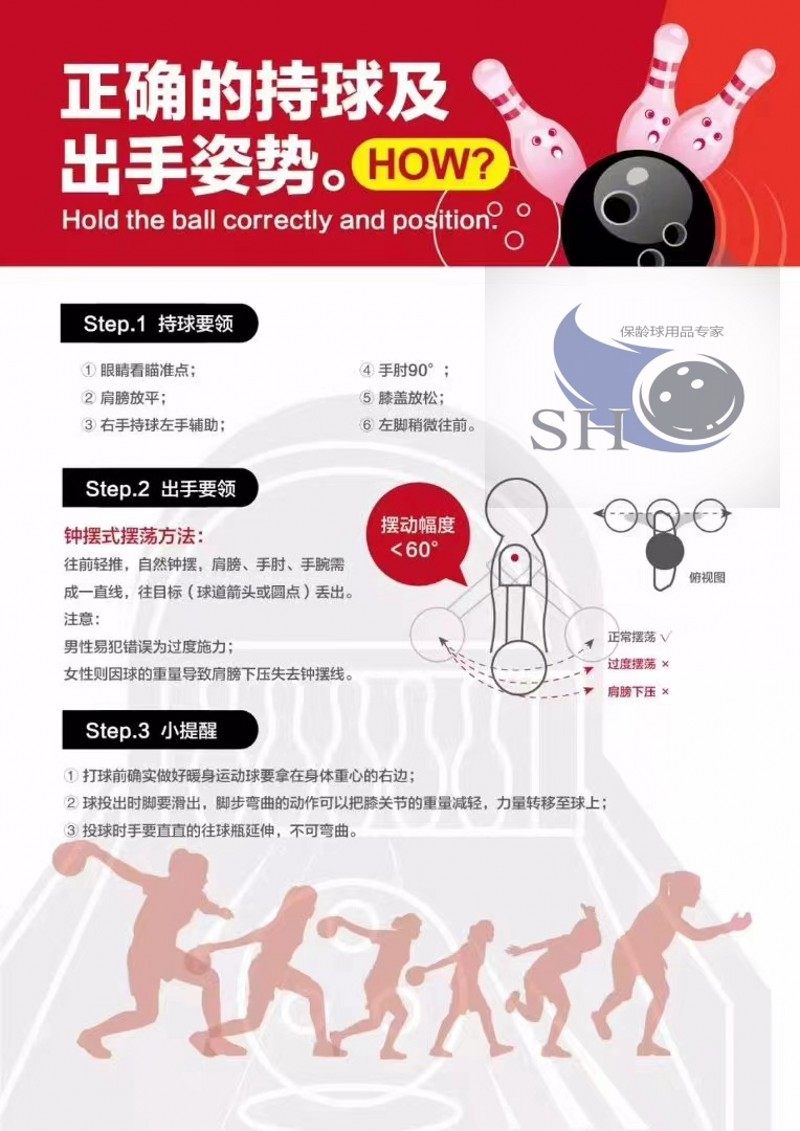 正确的持球及出手姿势。HOW?
Hold the ball correctly and position.

保龄球用品专家
SH

Step.1 持球要领

① 眼睛看瞄准点；
② 肩膀放平；
③ 右手持球左手辅助；
④ 手肘90°；
⑤ 膝盖放松；
⑥ 左脚稍微往前。

Step.2 出手要领

钟摆式摆荡方法：
往前轻推，自然钟摆，肩膀、手肘、手腕需成一直线，往目标（球道箭头或圆点）丢出。
注意：
男性易犯错误为过度施力；
女性则因球的重量导致肩膀下压失去钟摆线。

摆动幅度 <60°

俯视图

正常摆荡 √
过度摆荡 ×
肩膀下压 ×

Step.3 小提醒

① 打球前确实做好暖身运动球要拿在身体重心的右边；
② 球投出时脚要滑出，脚步弯曲的动作可以把膝关节的重量减轻，力量转移至球上；
③ 投球时手要直直的往球瓶延伸，不可弯曲。