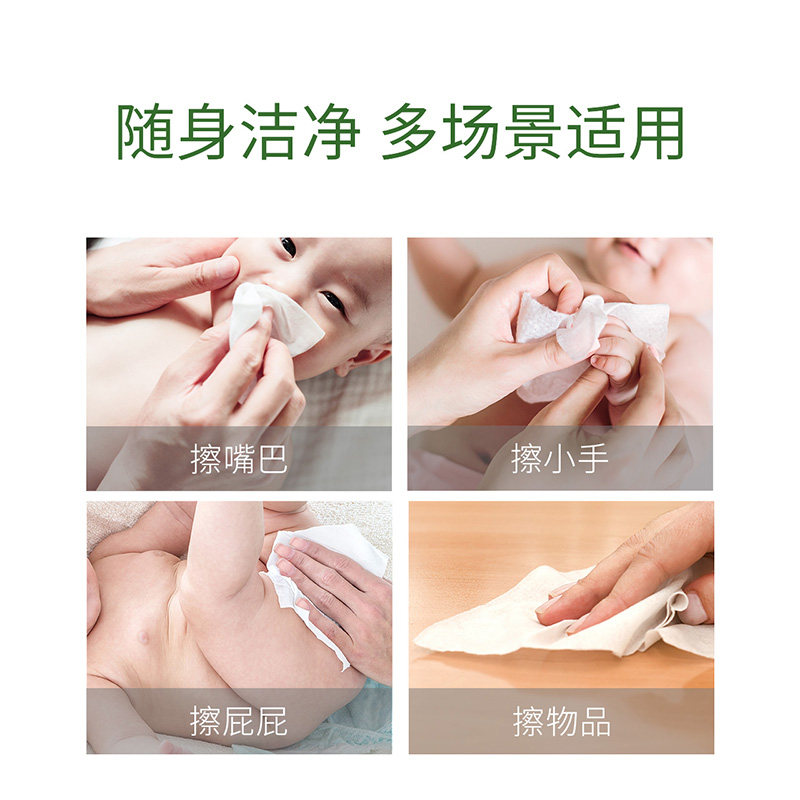 随身洁净 多场景适用

擦嘴巴

擦小手

擦屁屁

擦物品