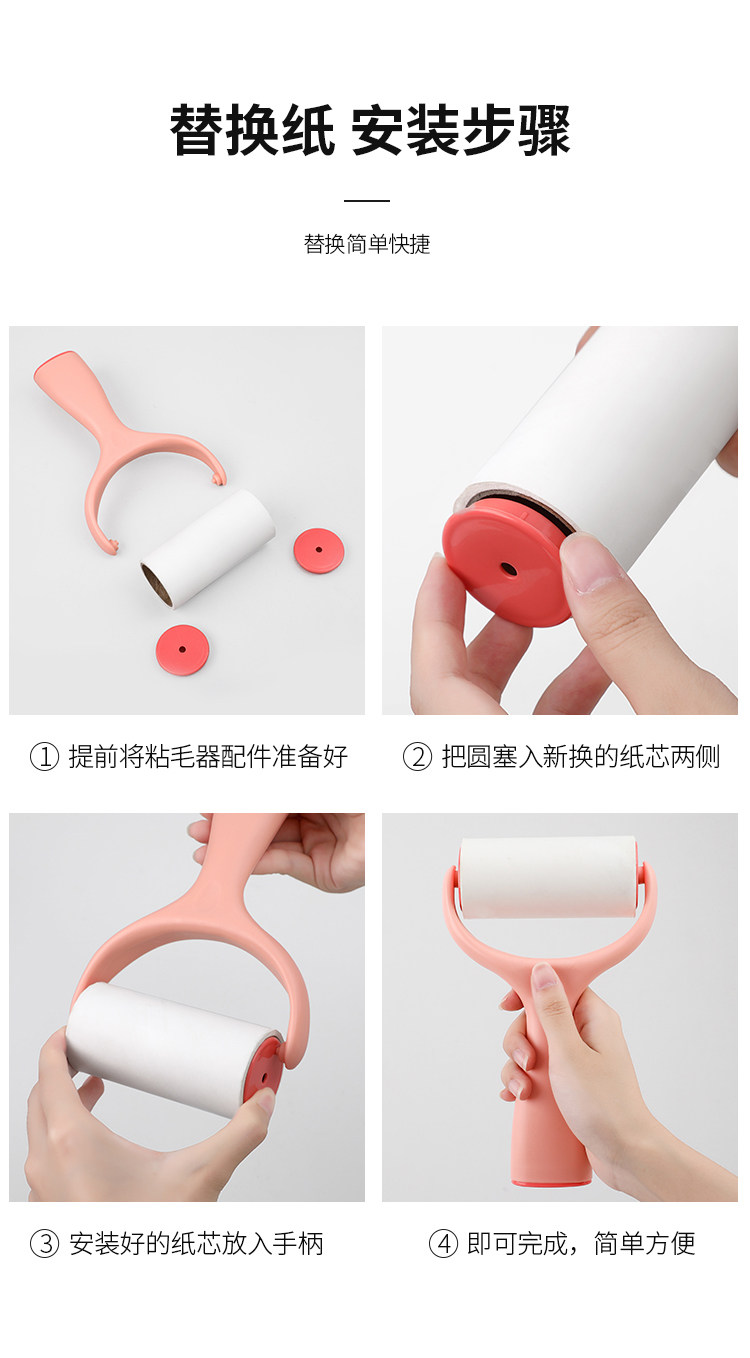 替换纸 安装步骤

替换简单快捷

① 提前将粘毛器配件准备好

② 把圆塞入新换的纸芯两侧

③ 安装好的纸芯放入手柄

④ 即可完成，简单方便