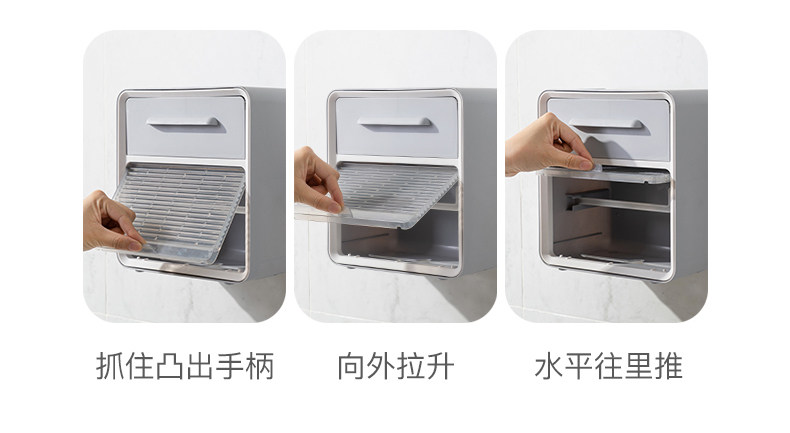 抓住凸出手柄

向外拉升

水平往里推