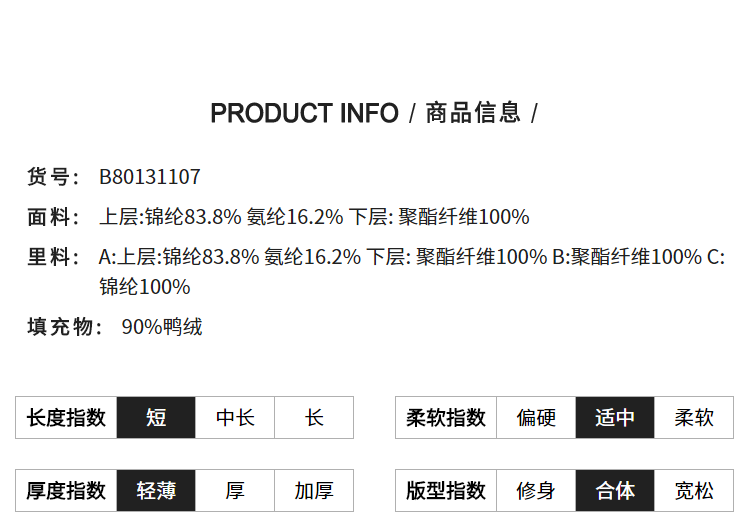 PRODUCT INFO / 商品信息 /

货号： B80131107

面料： 上层:锦纶83.8% 氨纶16.2% 下层: 聚酯纤维100%

里料： A:上层:锦纶83.8% 氨纶16.2% 下层: 聚酯纤维100% B:聚酯纤维100% C:锦纶100%

填充物： 90%鸭绒

| 长度指数 | 短 | 中长 | 长 |
|---|---|---|---|

| 柔软指数 | 偏硬 | 适中 | 柔软 |
|---|---|---|---|

| 厚度指数 | 轻薄 | 厚 | 加厚 |
|---|---|---|---|

| 版型指数 | 修身 | 合体 | 宽松 |
|---|---|---|---|