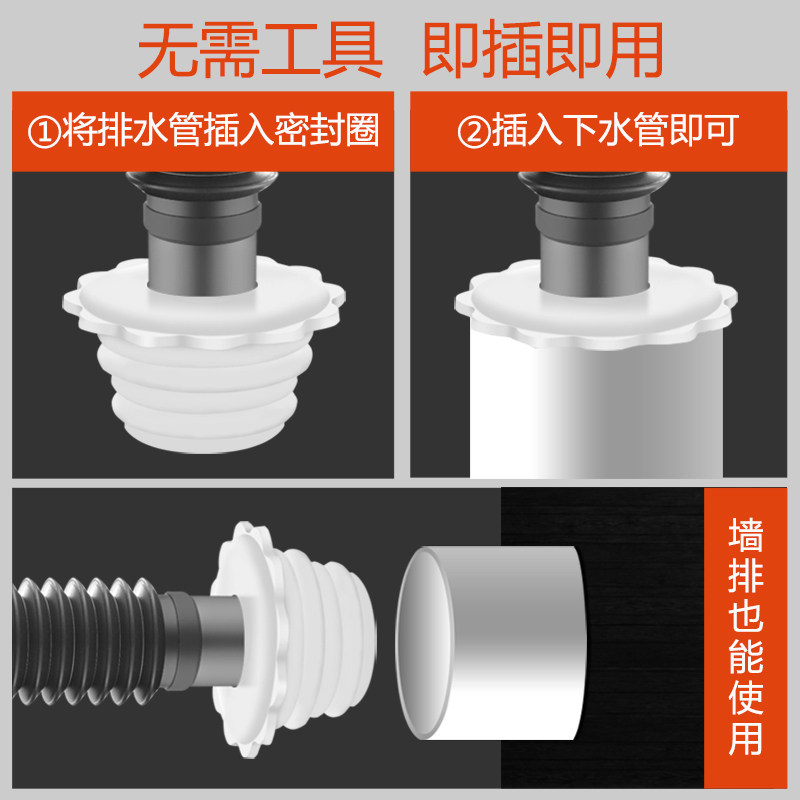 无需工具 即插即用

①将排水管插入密封圈

②插入下水管即可

墙排也能使用