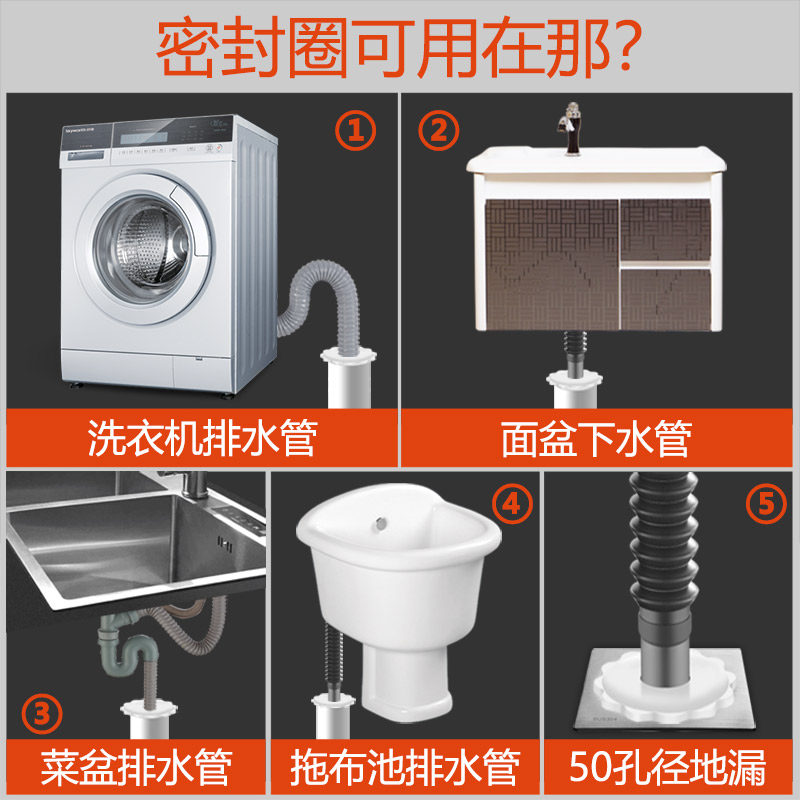 密封圈可用在那?

①
洗衣机排水管

②
面盆下水管

③
菜盆排水管

④
拖布池排水管

⑤
50孔径地漏