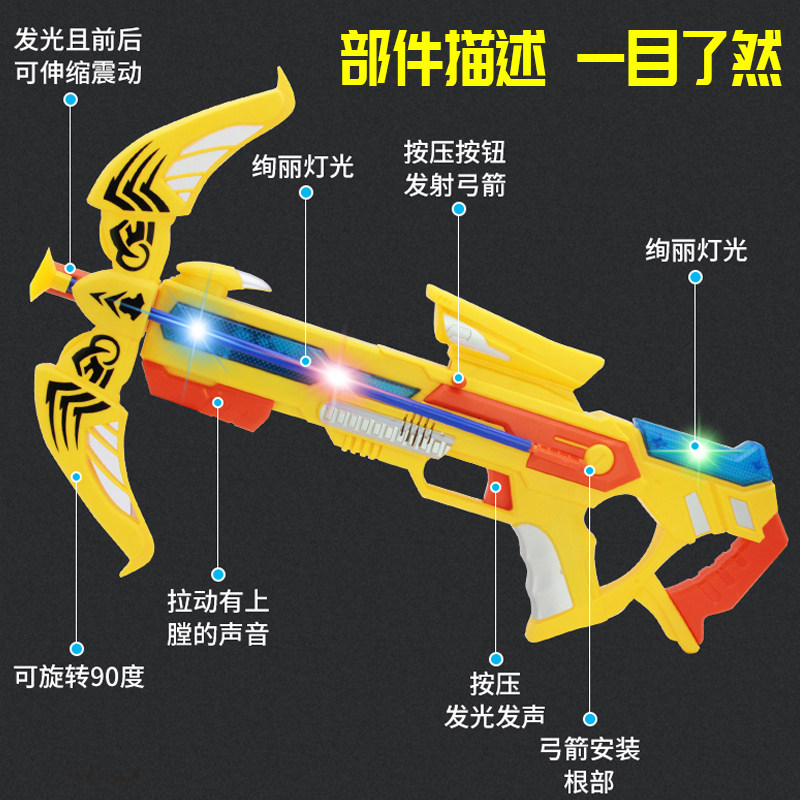 部件描述 一目了然

发光且前后可伸缩震动

绚丽灯光

按压按钮发射弓箭

绚丽灯光

拉动有上膛的声音

可旋转90度

按压发光发声

弓箭安装根部