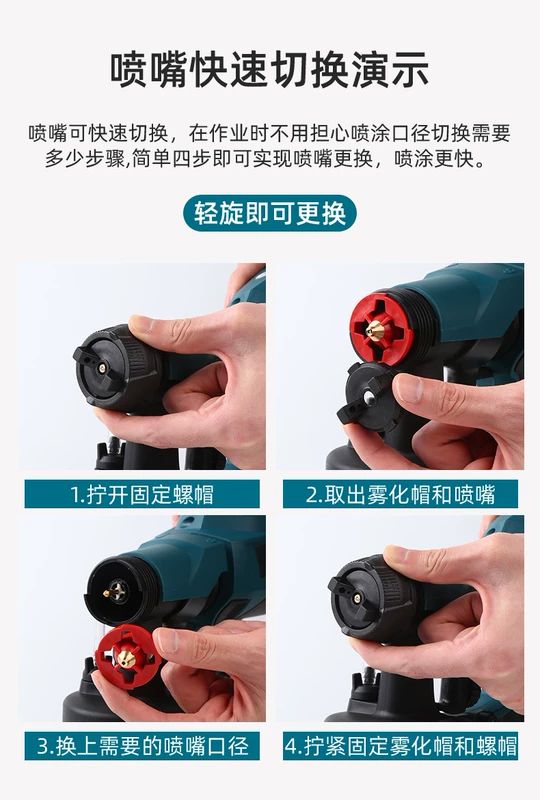 喷嘴快速切换演示

喷嘴可快速切换，在作业时不用担心喷涂口径切换需要多少步骤,简单四步即可实现喷嘴更换，喷涂更快。

轻旋即可更换

1.拧开固定螺帽

2.取出雾化帽和喷嘴

3.换上需要的喷嘴口径

4.拧紧固定雾化帽和螺帽