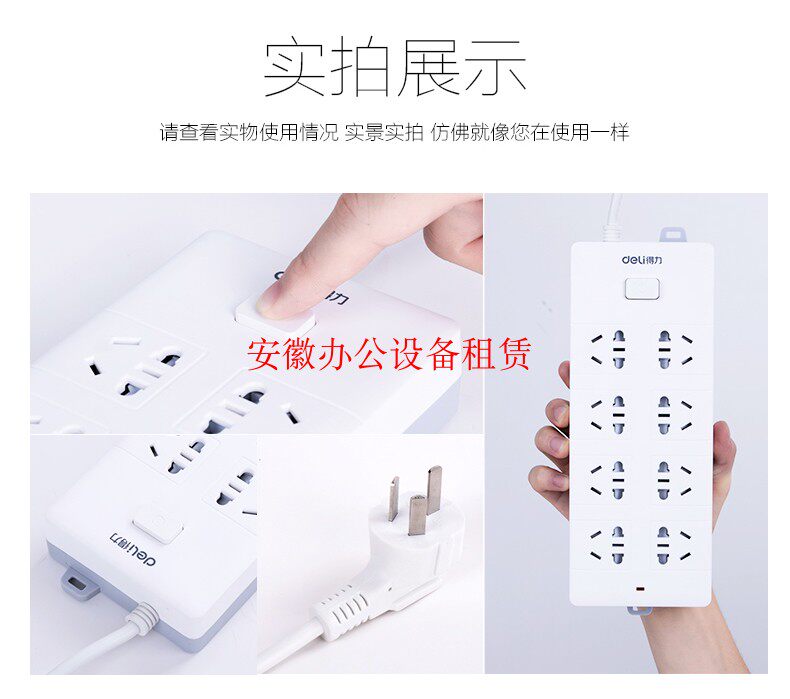 实拍展示

请查看实物使用情况 实景实拍 仿佛就像您在使用一样

安徽办公设备租赁

deli得力

deli得力