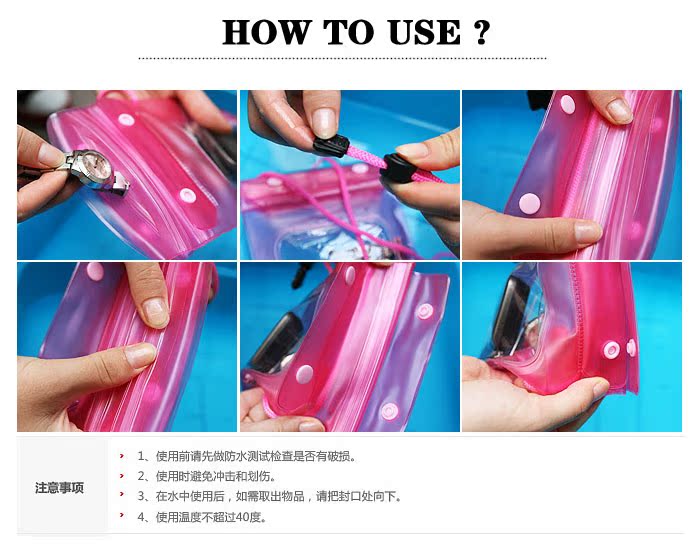 HOW TO USE ?

注意事项

1、使用前请先做防水测试检查是否有破损。
2、使用时避免冲击和划伤。
3、在水中使用后，如需取出物品，请把封口处向下。
4、使用温度不超过40度。