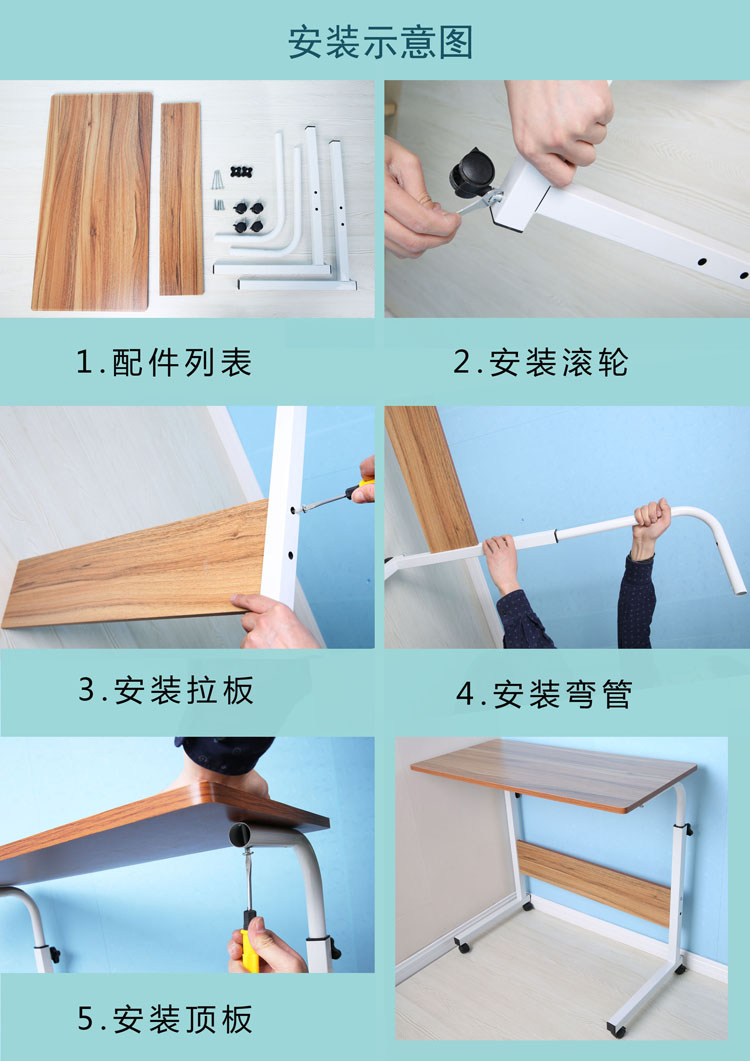 安装示意图

1.配件列表

2.安装滚轮

3.安装拉板

4.安装弯管

5.安装顶板