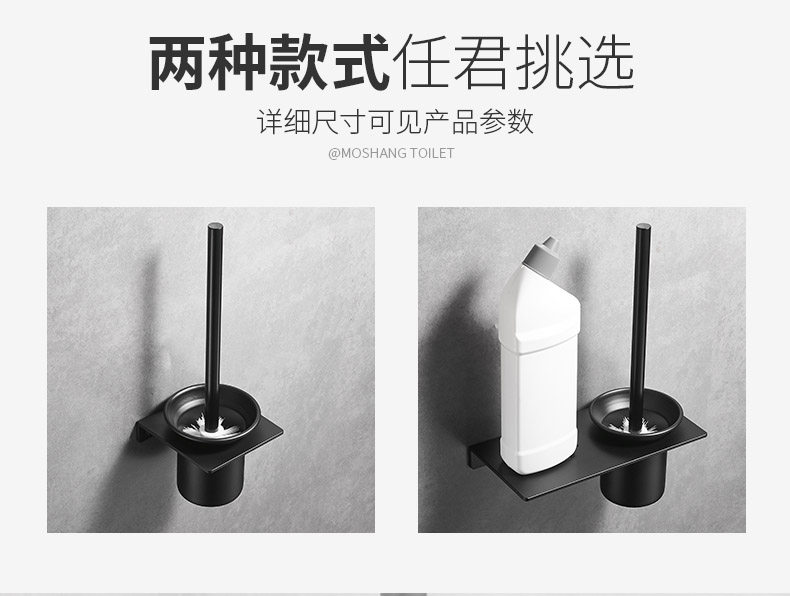 两种款式任君挑选
详细尺寸可见产品参数
@MOSHANG TOILET