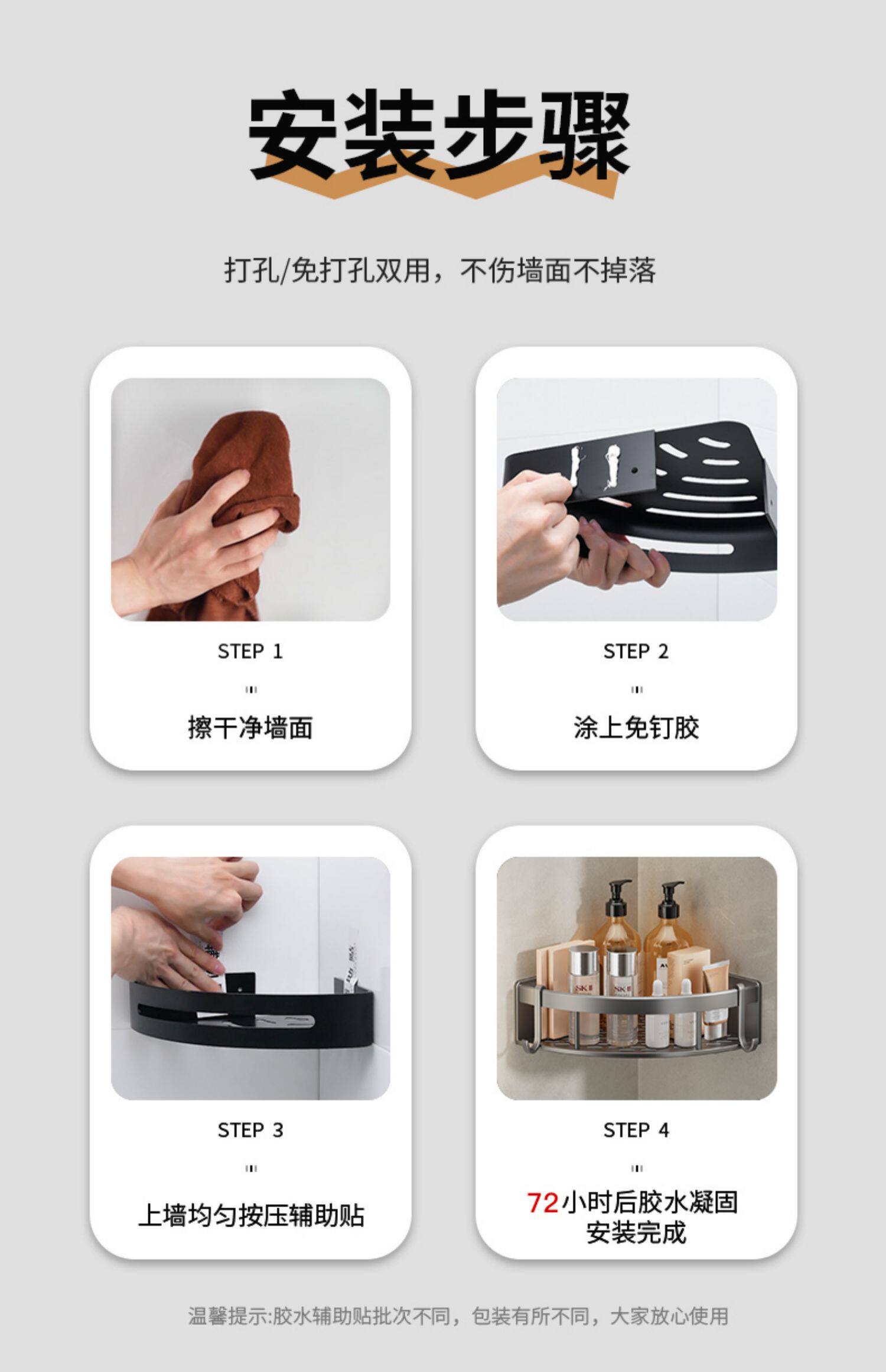 安装步骤

打孔/免打孔双用，不伤墙面不掉落

STEP 1

擦干净墙面

STEP 2

涂上免钉胶

STEP 3

上墙均匀按压辅助贴

STEP 4

72小时后胶水凝固
安装完成

温馨提示:胶水辅助贴批次不同，包装有所不同，大家放心使用