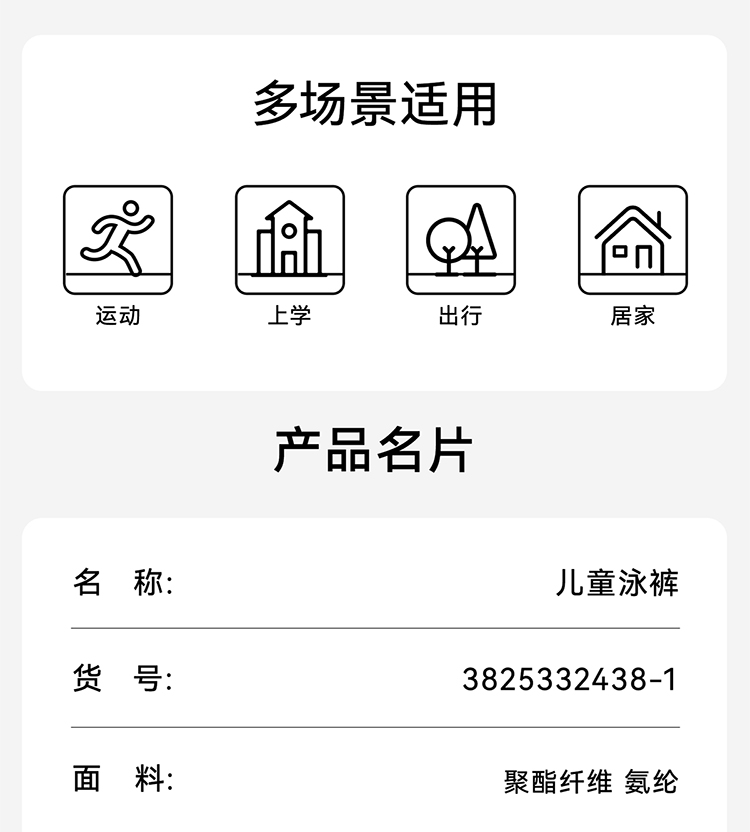 多场景适用

运动

上学

出行

居家

产品名片

名 称: 儿童泳裤

货 号: 3825332438-1

面 料: 聚酯纤维 氨纶