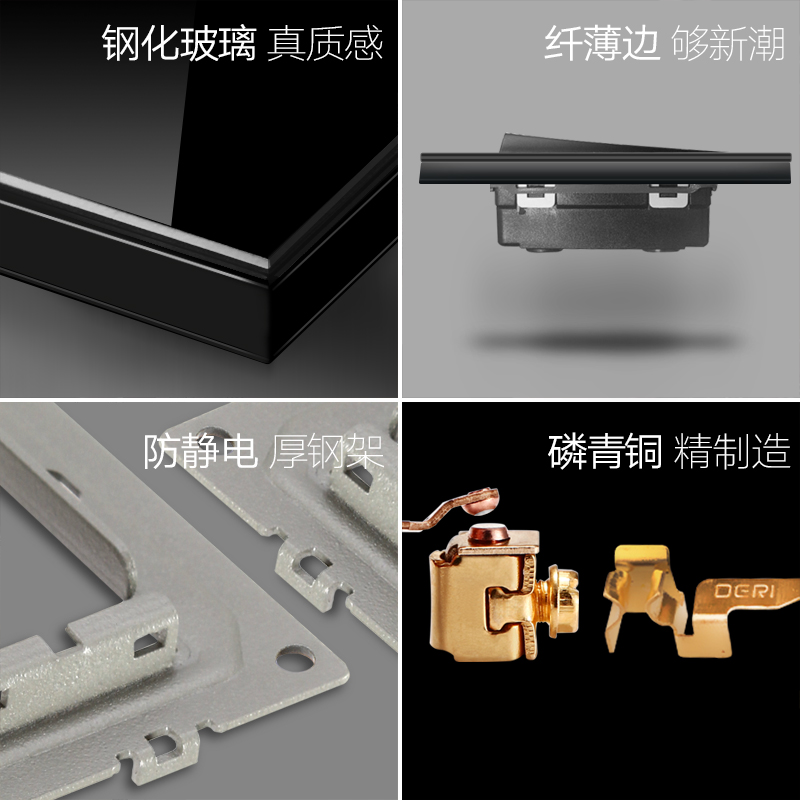 钢化玻璃 真质感

纤薄边 够新潮

防静电 厚钢架

磷青铜 精制造

DERI