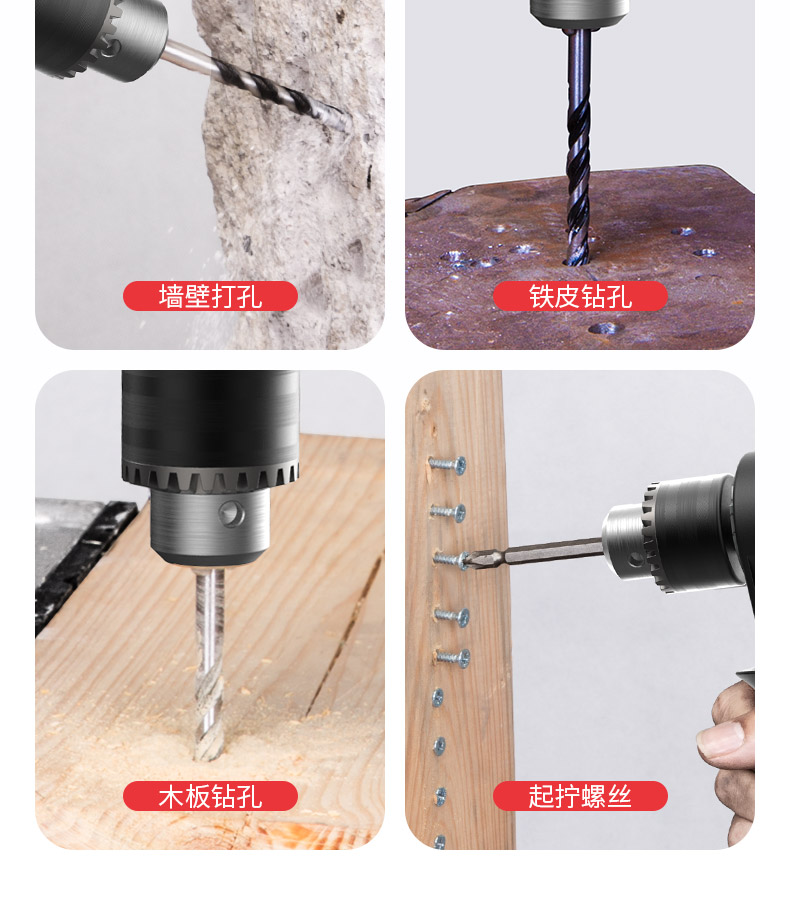 墙壁打孔

铁皮钻孔

木板钻孔

起拧螺丝