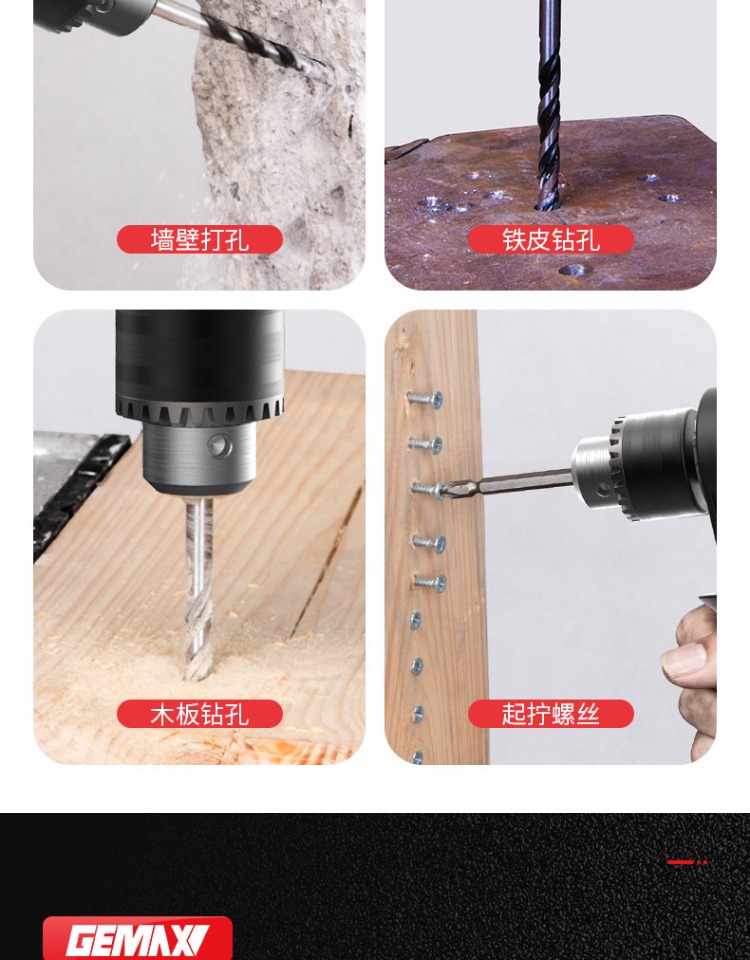 墙壁打孔

铁皮钻孔

木板钻孔

起拧螺丝

GEMAX