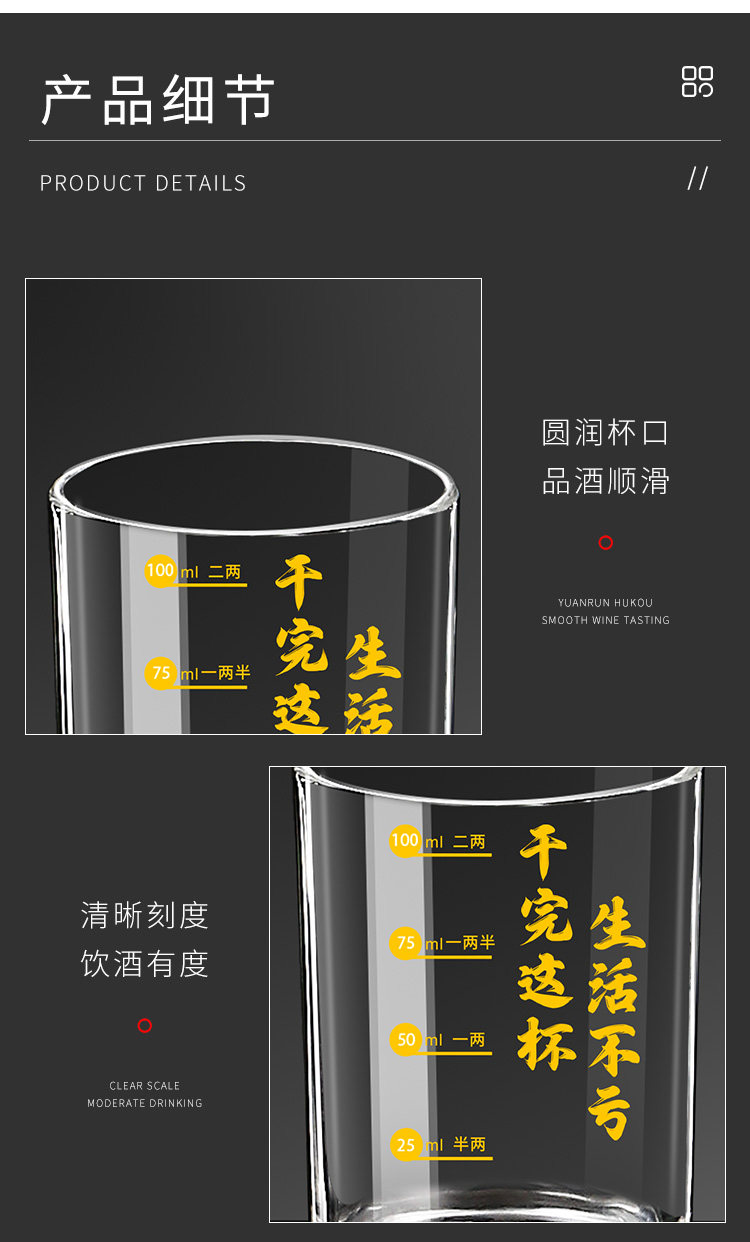 产品细节

PRODUCT DETAILS

//

100 ml 二两

75 ml 一两半

干完这

生活

圆润杯口
品酒顺滑

YUANRUN HUKOU
SMOOTH WINE TASTING

清晰刻度
饮酒有度

CLEAR SCALE
MODERATE DRINKING

100 ml 二两

75 ml 一两半

50 ml 一两

25 ml 半两

干完这杯

生活不亏