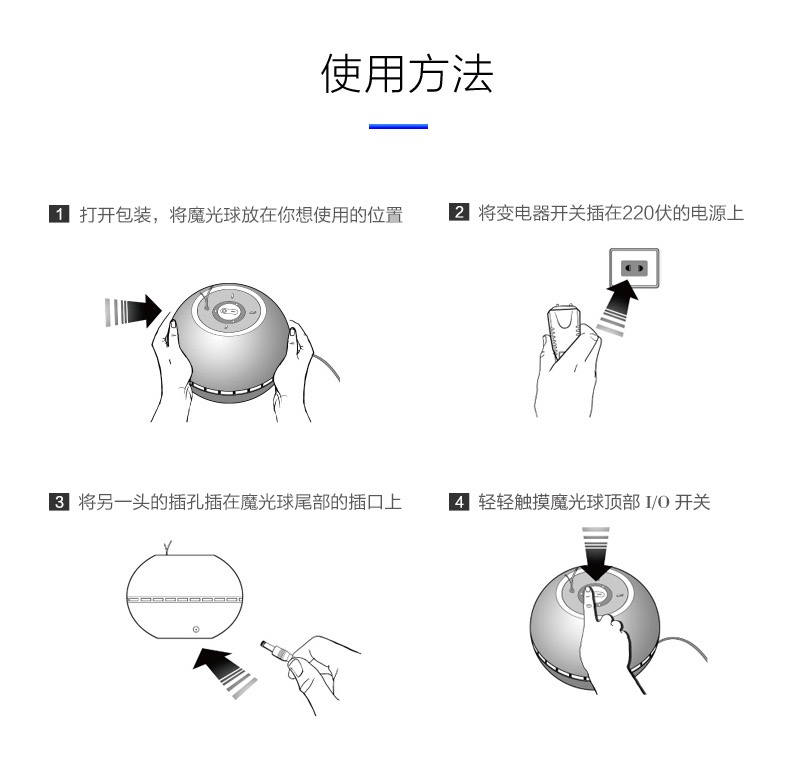 使用方法

1 打开包装，将魔光球放在你想使用的位置

2 将变电器开关插在220伏的电源上

3 将另一头的插孔插在魔光球尾部的插口上

4 轻轻触摸魔光球顶部 I/O 开关