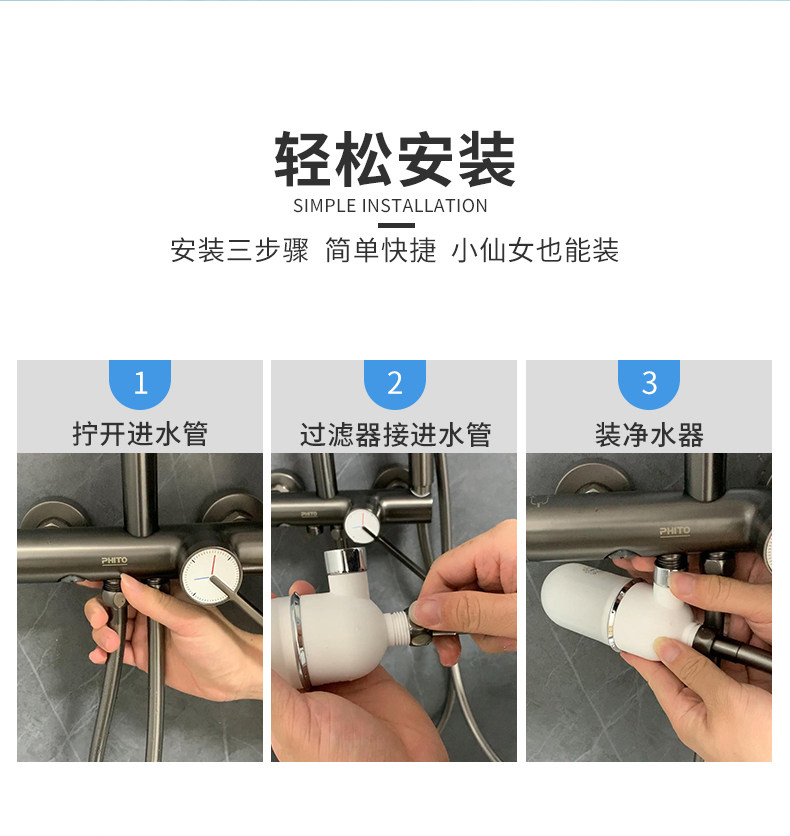 轻松安装
SIMPLE INSTALLATION

安装三步骤 简单快捷 小仙女也能装

1
拧开进水管

2
过滤器接进水管

3
装净水器