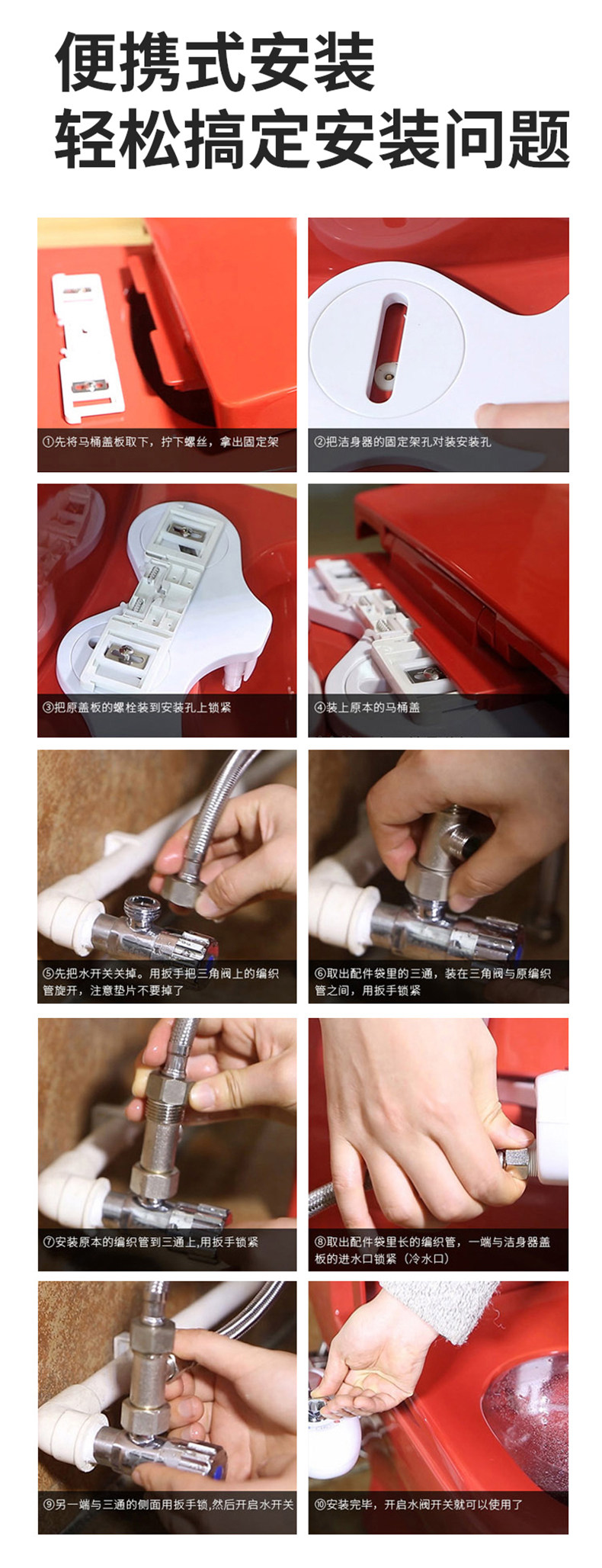 便携式安装
轻松搞定安装问题

①先将马桶盖板取下，拧下螺丝，拿出固定架

②把洁身器的固定架孔对装安装孔

③把原盖板的螺栓装到安装孔上锁紧

④装上原本的马桶盖

⑤先把水开关关掉。用扳手把三角阀上的编织管旋开，注意垫片不要掉了

⑥取出配件袋里的三通，装在三角阀与原编织管之间，用扳手锁紧

⑦安装原本的编织管到三通上,用扳手锁紧

⑧取出配件袋里长的编织管，一端与洁身器盖板的进水口锁紧（冷水口）

⑨另一端与三通的侧面用扳手锁,然后开启水开关

⑩安装完毕，开启水阀开关就可以使用了