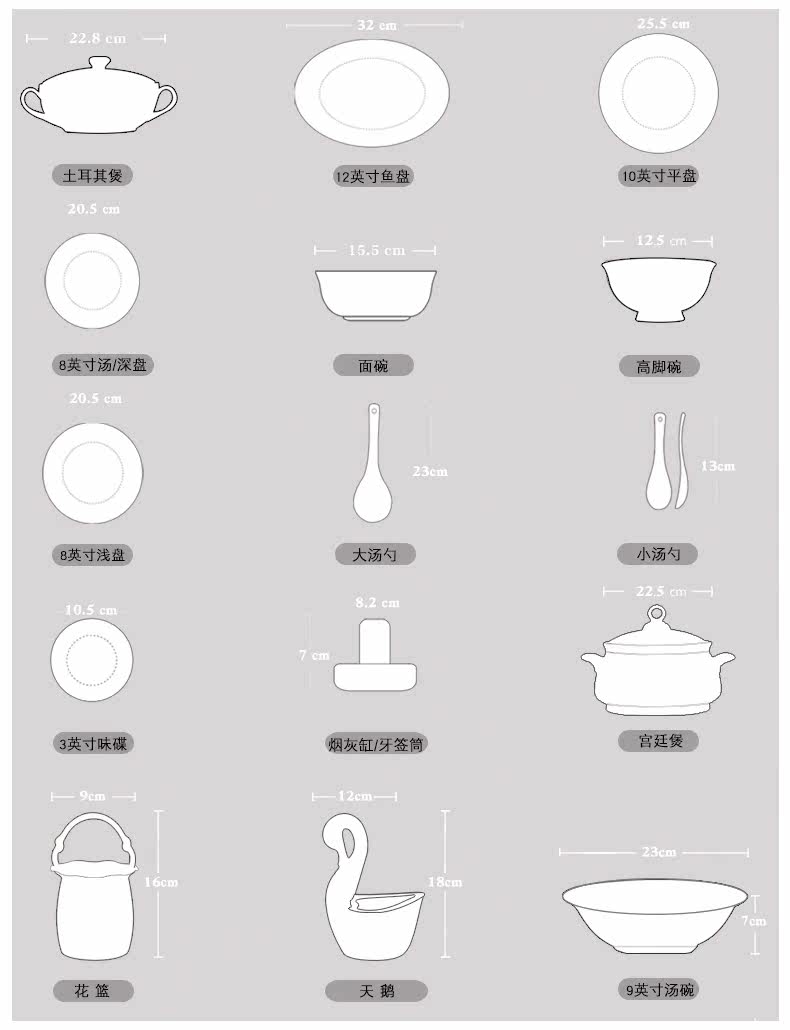 22.8 cm
土耳其煲

32 cm
12英寸鱼盘

25.5 cm
10英寸平盘

20.5 cm
8英寸汤/深盘

15.5 cm
面碗

12.5 cm
高脚碗

20.5 cm
8英寸浅盘

23cm
大汤勺

13cm
小汤勺

10.5 cm
3英寸味碟

8.2 cm
7 cm
烟灰缸/牙签筒

22.5 cm
宫廷煲

9cm
16cm
花 篮

12cm
18cm
天 鹅

23cm
7cm
9英寸汤碗