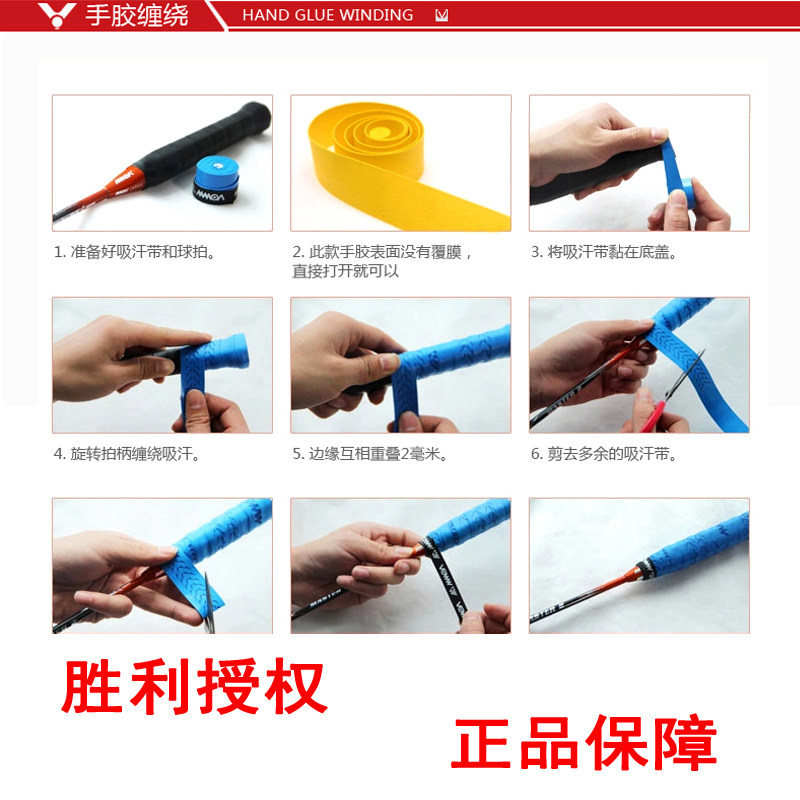 手胶缠绕 HAND GLUE WINDING

1. 准备好吸汗带和球拍。

2. 此款手胶表面没有覆膜，直接打开就可以

3. 将吸汗带黏在底盖。

4. 旋转拍柄缠绕吸汗。

5. 边缘互相重叠2毫米。

6. 剪去多余的吸汗带。

胜利授权

正品保障