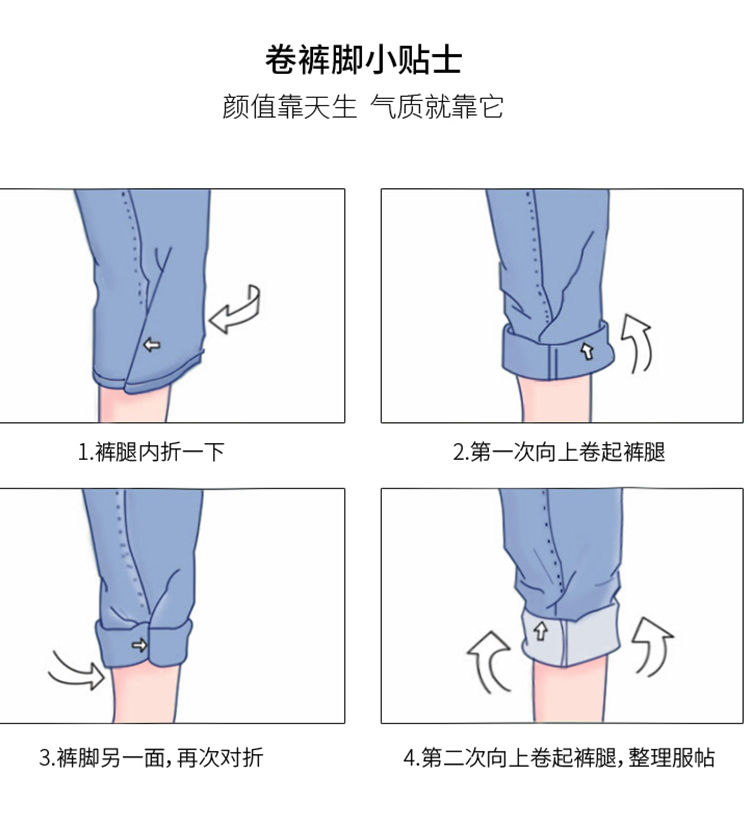 卷裤脚小贴士
颜值靠天生 气质就靠它

1.裤腿内折一下

2.第一次向上卷起裤腿

3.裤脚另一面，再次对折

4.第二次向上卷起裤腿，整理服帖