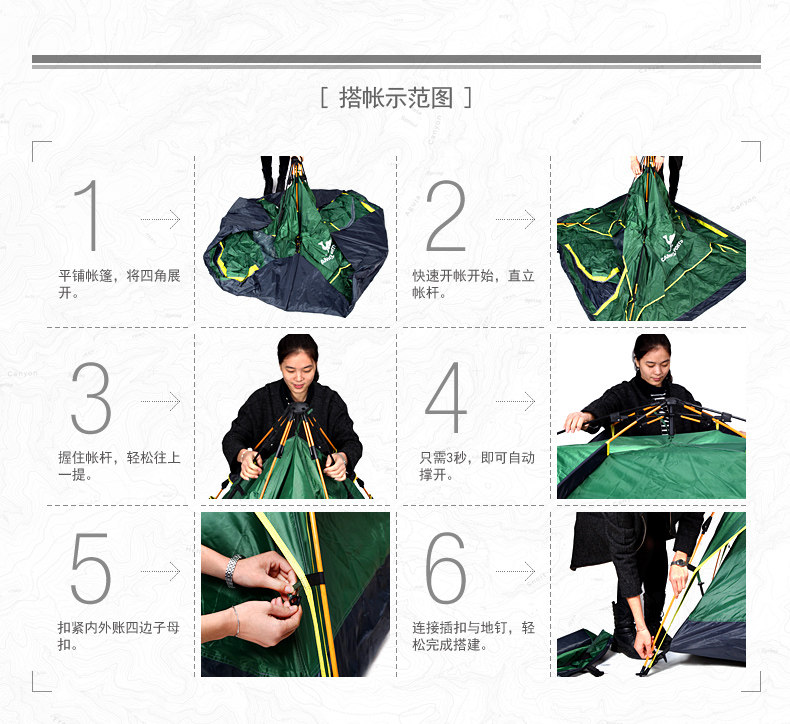 [ 搭帐示范图 ]

1

平铺帐篷，将四角展开。

2

快速开帐开始，直立帐杆。

3

握住帐杆，轻松往上一提。

4

只需3秒，即可自动撑开。

5

扣紧内外账四边子母扣。

6

连接插扣与地钉，轻松完成搭建。